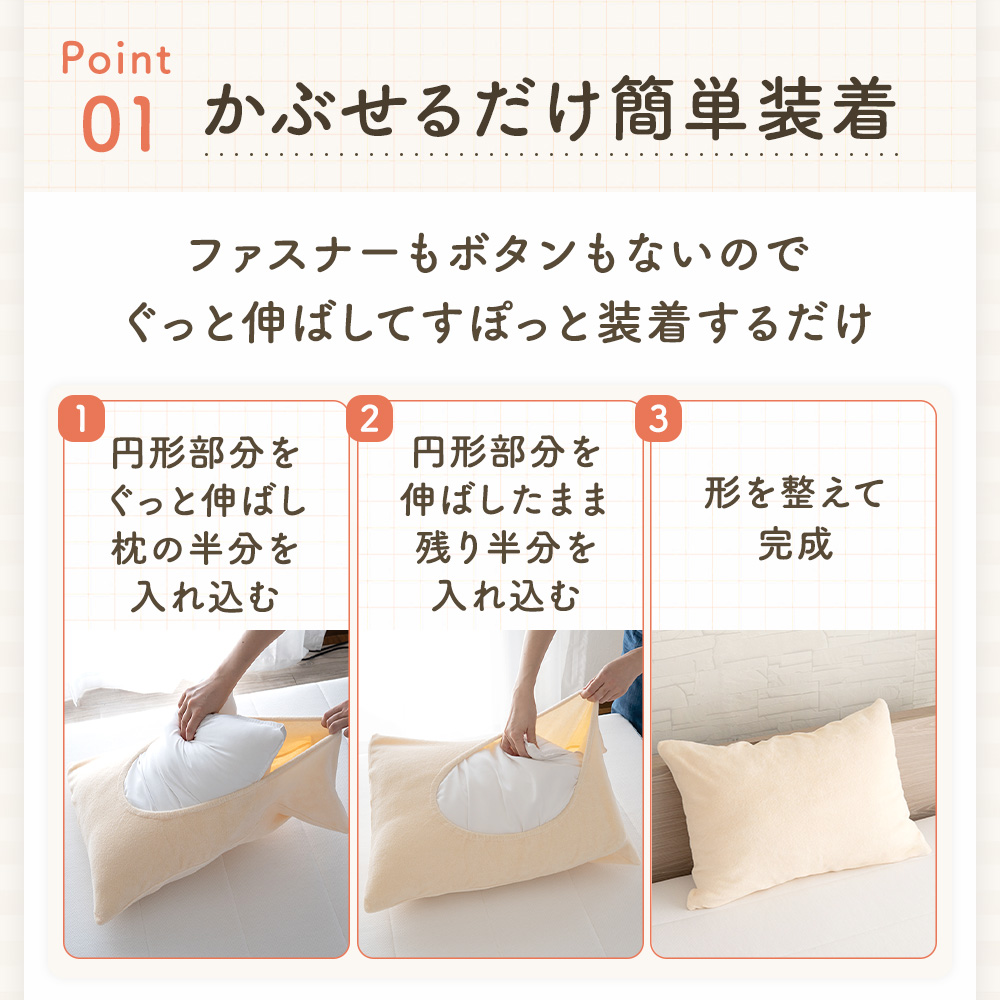 Point 01 かぶせるだけ簡単装着

ファスナーもボタンもないので
ぐっと伸ばしてすぽっと装着するだけ

1
円形部分を
ぐっと伸ばし
枕の半分を
入れ込む

2
円形部分を
伸ばしたまま
残り半分を
入れ込む

3
形を整えて
完成