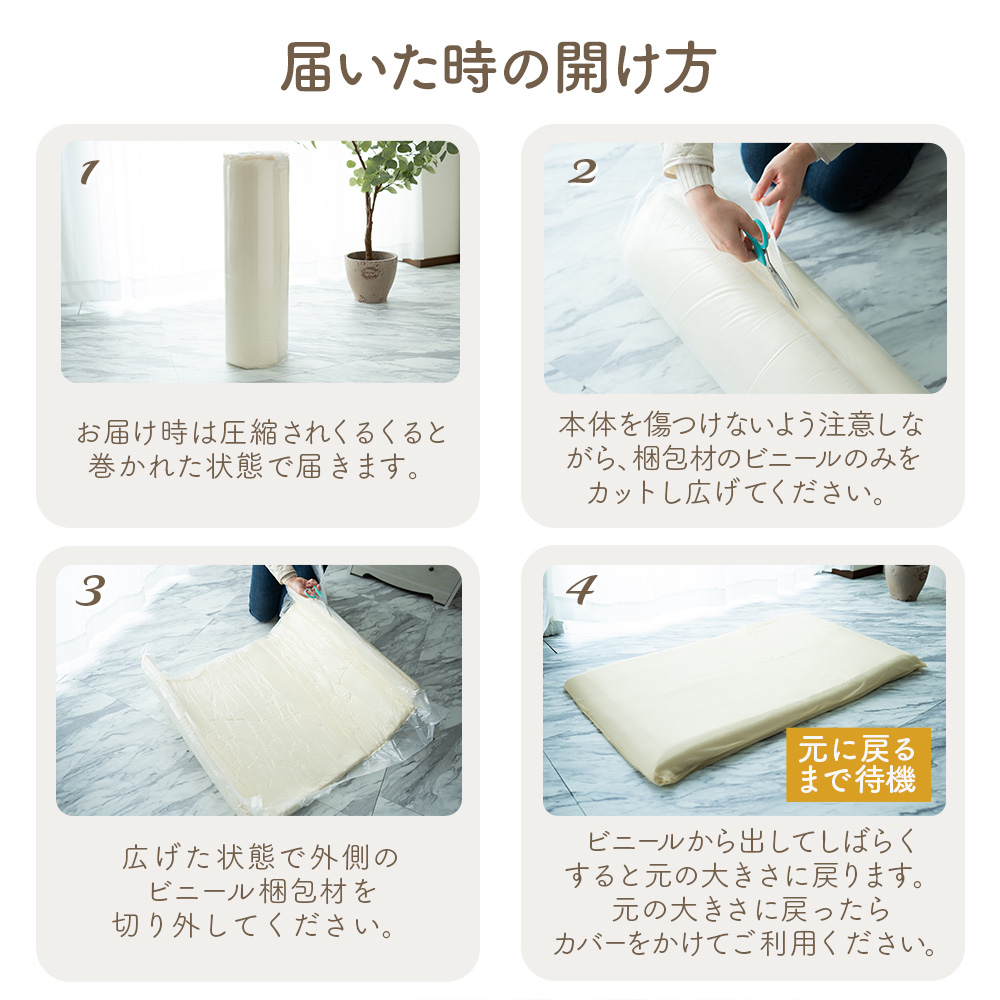 届いた時の開け方

1

お届け時は圧縮されくるくると巻かれた状態で届きます。

2

本体を傷つけないよう注意しながら、梱包材のビニールのみをカットし広げてください。

3

広げた状態で外側のビニール梱包材を切り外してください。

4

元に戻るまで待機

ビニールから出してしばらくすると元の大きさに戻ります。元の大きさに戻ったらカバーをかけてご利用ください。