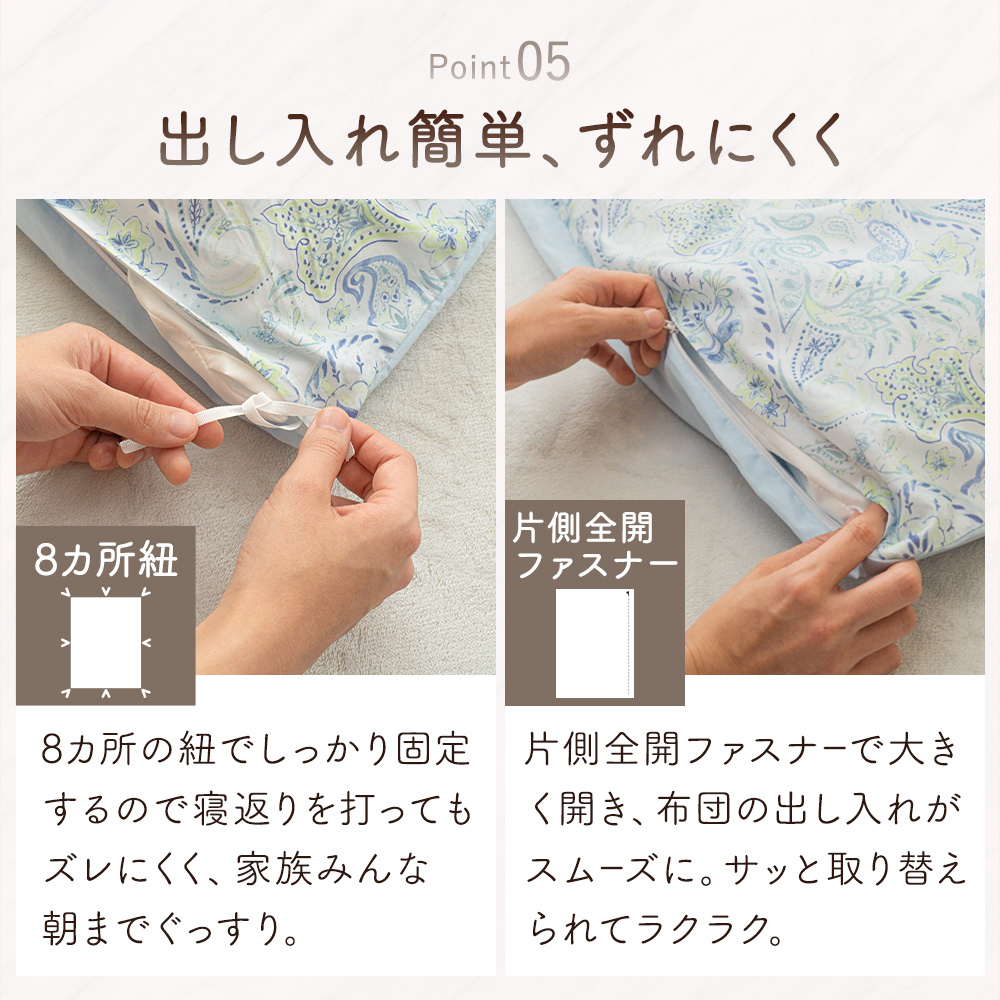 Point 05

出し入れ簡単、ずれにくく

8カ所紐

8カ所の紐でしっかり固定するので寝返りを打ってもズレにくく、家族みんな朝までぐっすり。

片側全開ファスナー

片側全開ファスナーで大きく開き、布団の出し入れがスムーズに。サッと取り替えられてラクラク。