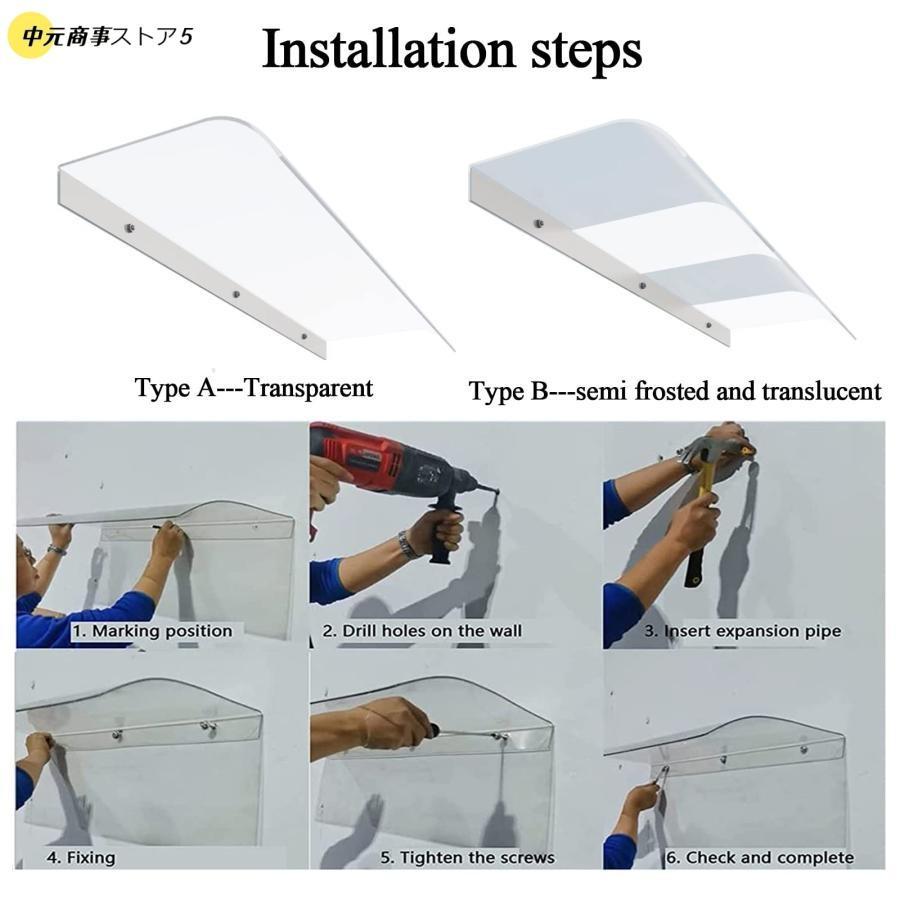 中元商事ストア5

Installation steps

Type A---Transparent

Type B---semi frosted and translucent

1. Marking position

2. Drill holes on the wall

3. Insert expansion pipe

4. Fixing

5. Tighten the screws

6. Check and complete