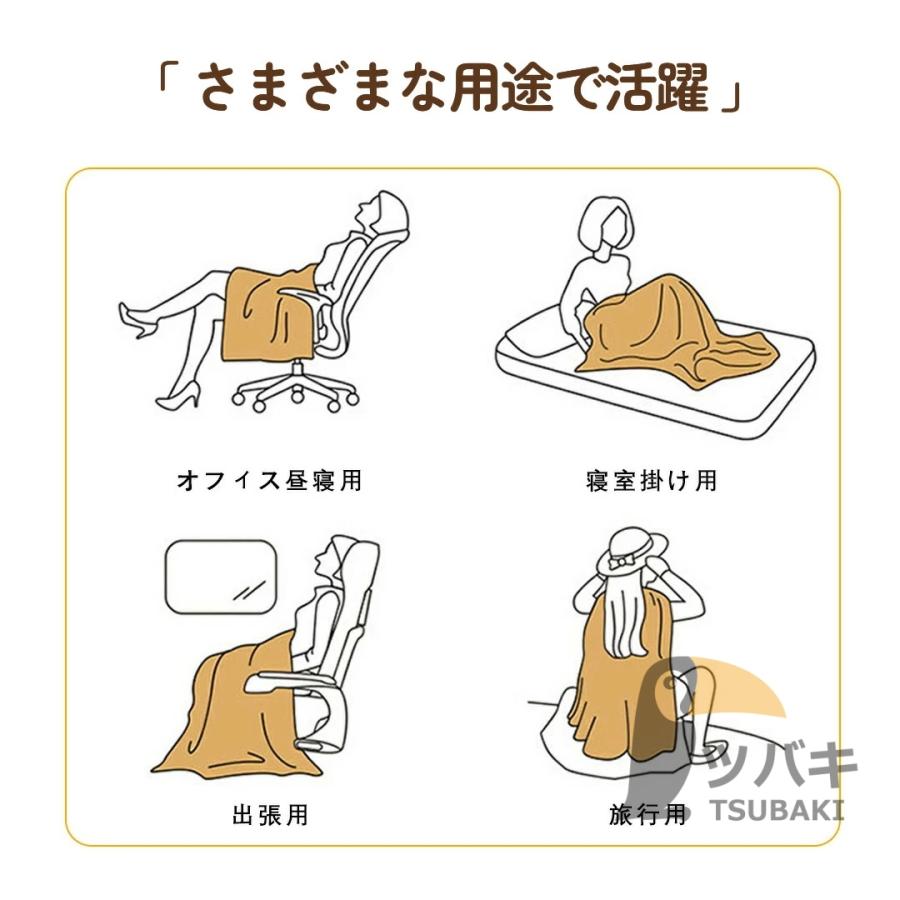 「さまざまな用途で活躍」

オフィス昼寝用

寝室掛け用

出張用

旅行用

ツバキ
TSUBAKI