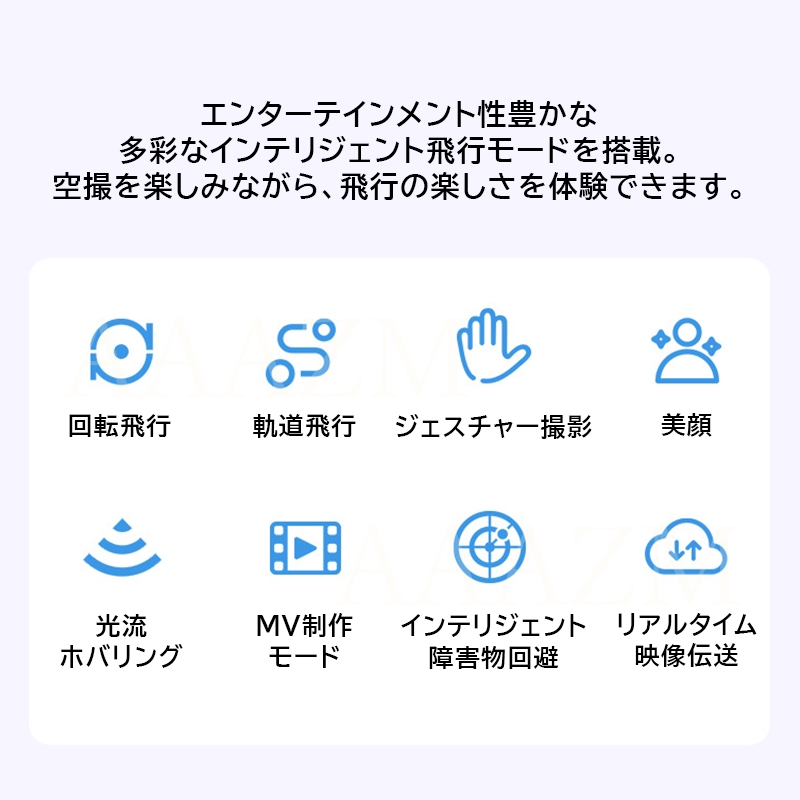 エンターテインメント性豊かな
多彩なインテリジェント飛行モードを搭載。
空撮を楽しみながら、飛行の楽しさを体験できます。

回転飛行

軌道飛行

ジェスチャー撮影

美顔

光流
ホバリング

MV制作
モード

インテリジェント
障害物回避

リアルタイム
映像伝送

AAAZM