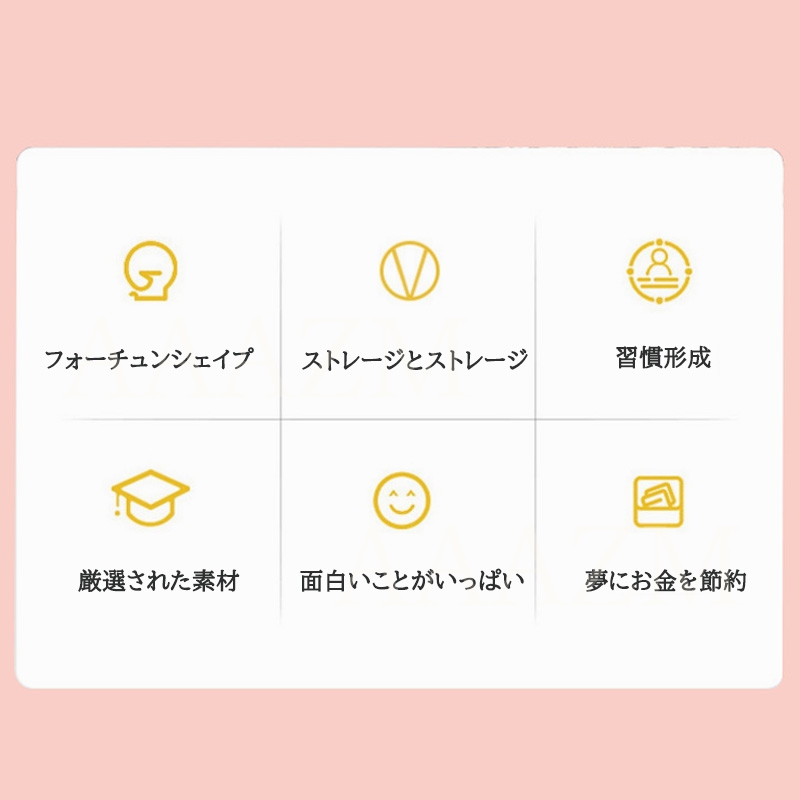 フォーチュンシェイプ

ストレージとストレージ

習慣形成

厳選された素材

面白いことがいっぱい

夢にお金を節約

AAAZM