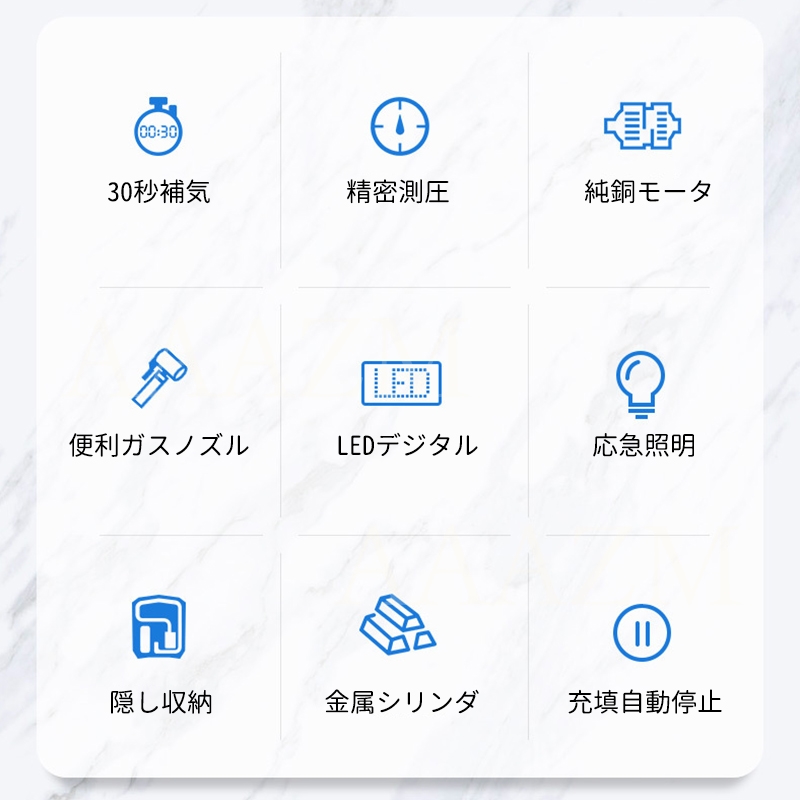 00:30

30秒補気

精密測圧

純銅モータ

便利ガスノズル

LED

LEDデジタル

応急照明

隠し収納

金属シリンダ

充填自動停止