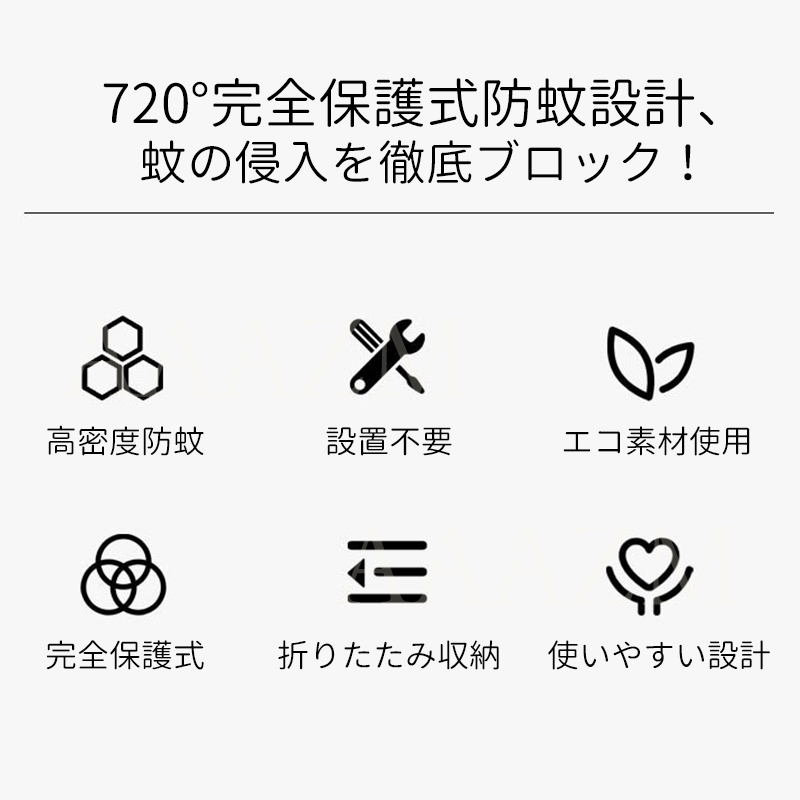 720°完全保護式防蚊設計、
蚊の侵入を徹底ブロック！

高密度防蚊

設置不要

エコ素材使用

完全保護式

折りたたみ収納

使いやすい設計