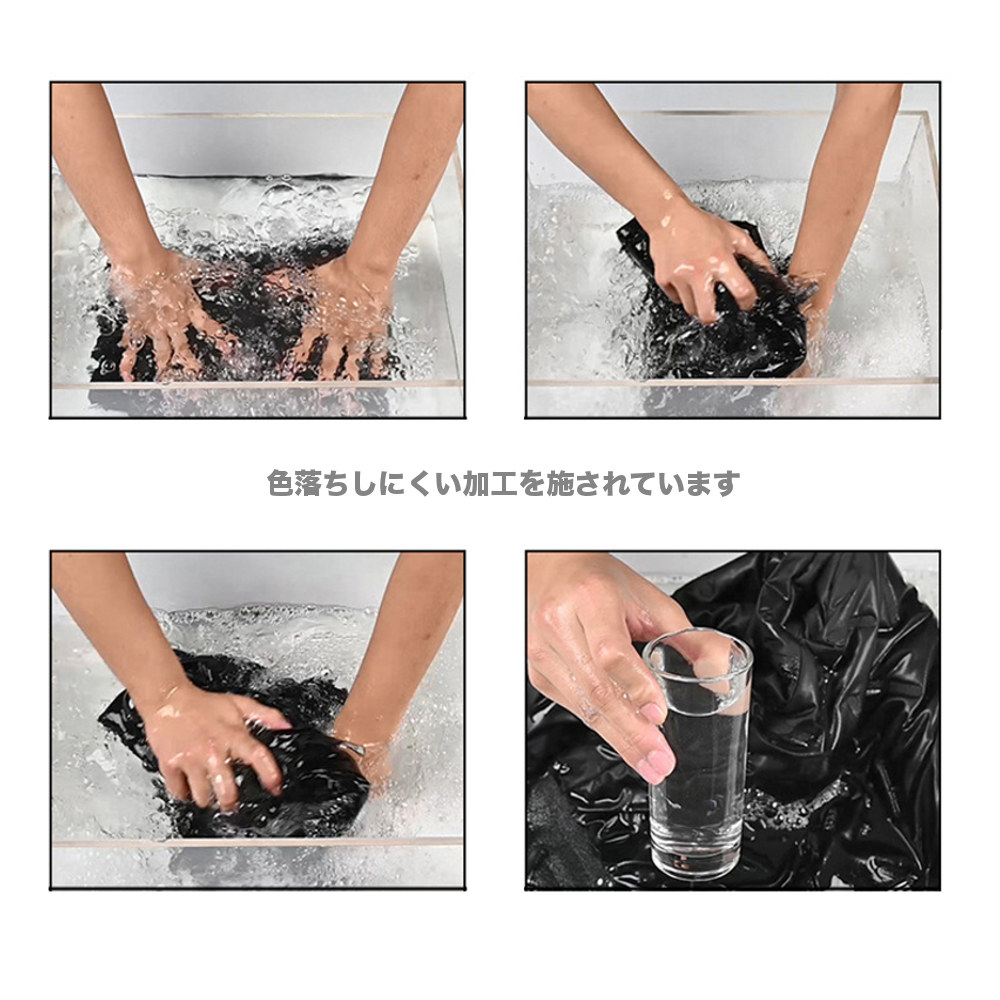 色落ちしにくい加工を施されています