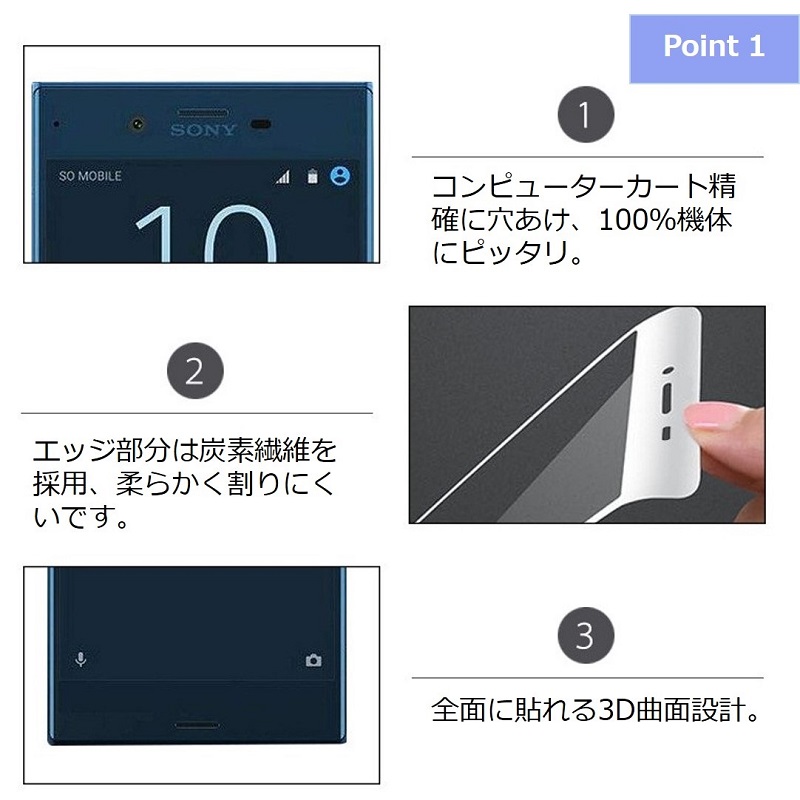 Point 1

SONY

SO MOBILE

10

1

コンピューターカート精確に穴あけ、100%機体にピッタリ。

2

エッジ部分は炭素繊維を採用、柔らかく割りにくいです。

3

全面に貼れる3D曲面設計。