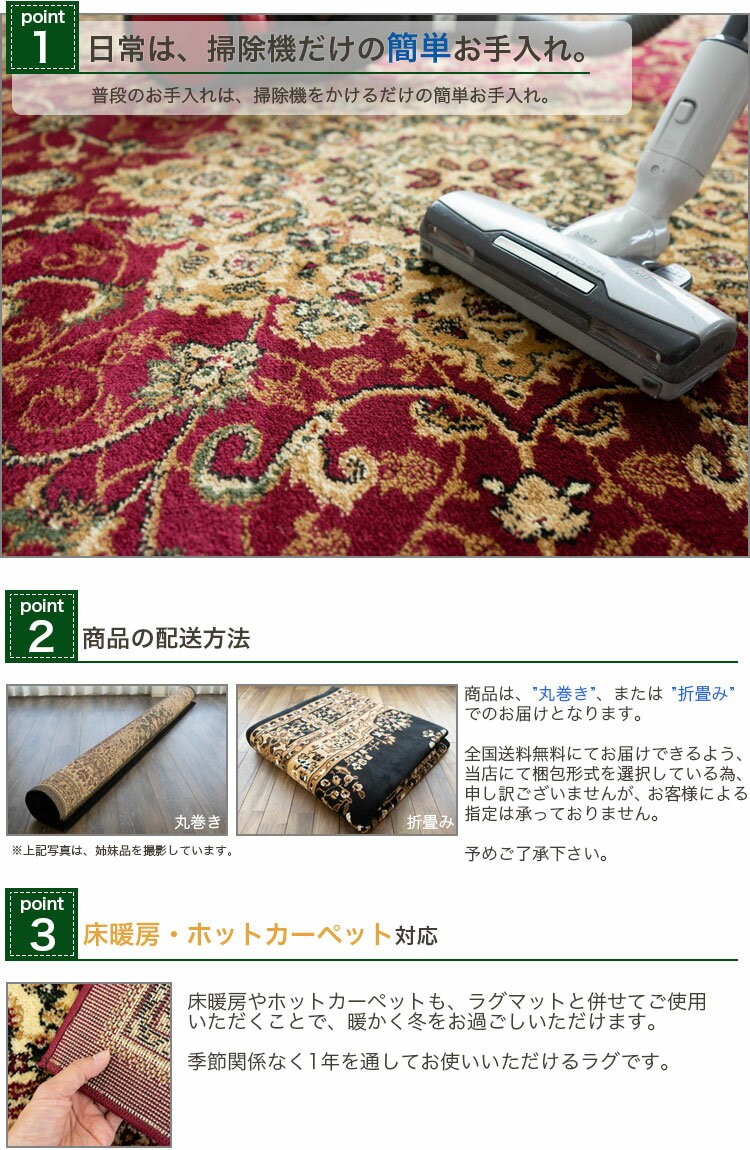 point 1 日常は、掃除機だけの簡単お手入れ。

普段のお手入れは、掃除機をかけるだけの簡単お手入れ。

point 2 商品の配送方法

丸巻き

折畳み

※上記写真は、姉妹品を撮影しています。

商品は、"丸巻き"、または "折畳み" でのお届けとなります。

全国送料無料にてお届けできるよう、当店にて梱包形式を選択している為、申し訳ございませんが、お客様による指定は承っておりません。

予めご了承下さい。

point 3 床暖房・ホットカーペット対応

床暖房やホットカーペットも、ラグマットと併せてご使用いただくことで、暖かく冬をお過ごしいただけます。

季節関係なく1年を通してお使いいただけるラグです。