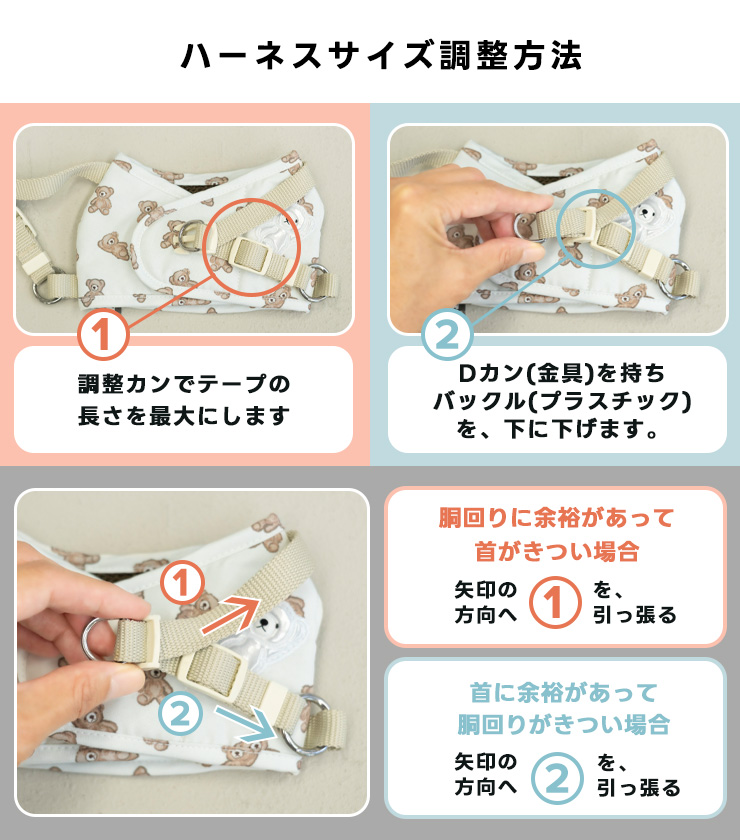 ハーネスサイズ調整方法

1

調整カンでテープの長さを最大にします

2

Dカン(金具)を持ちバックル(プラスチック)を、下に下げます。

1

2

胴回りに余裕があって首がきつい場合

矢印の方向へ 1 を、引っ張る

首に余裕があって胴回りがきつい場合

矢印の方向へ 2 を、引っ張る