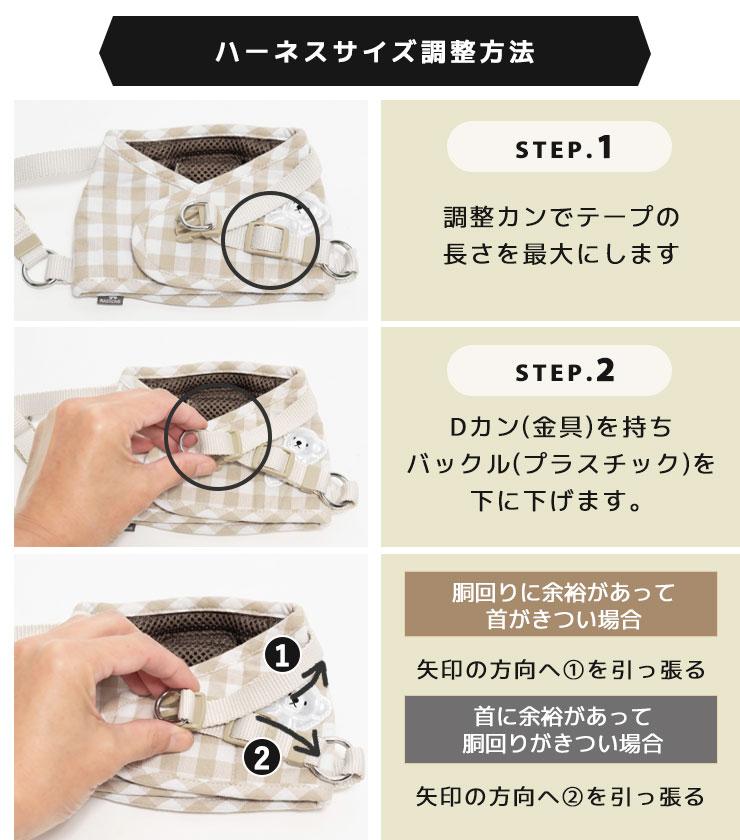 ハーネスサイズ調整方法

STEP.1

調整カンでテープの長さを最大にします

STEP.2

Dカン(金具)を持ちバックル(プラスチック)を下に下げます。

1

2

胴回りに余裕があって首がきつい場合

矢印の方向へ①を引っ張る

首に余裕があって胴回りがきつい場合

矢印の方向へ②を引っ張る