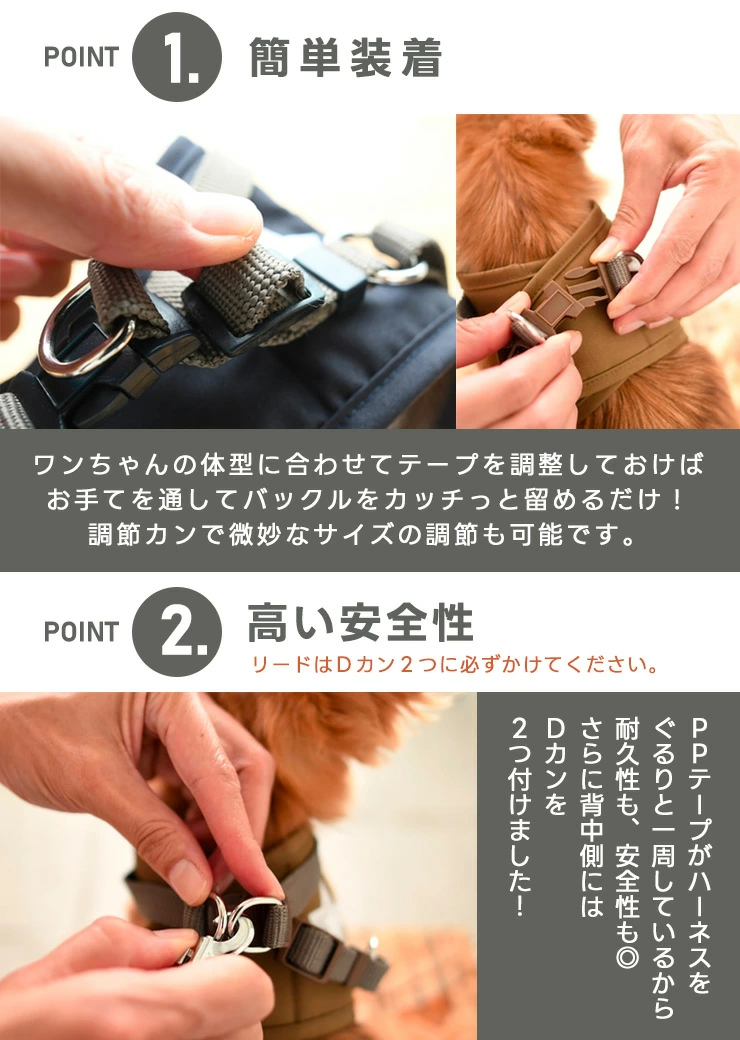 POINT 1. 簡単装着

ワンちゃんの体型に合わせてテープを調整しておけば
お手てを通してバックルをカッチっと留めるだけ！
調節カンで微妙なサイズの調節も可能です。

POINT 2. 高い安全性
リードはDカン２つに必ずかけてください。

PPテープがハーネスを
ぐるりと一周しているから
耐久性も、安全性も◎
さらに背中側には
Dカンを
２つ付けました！