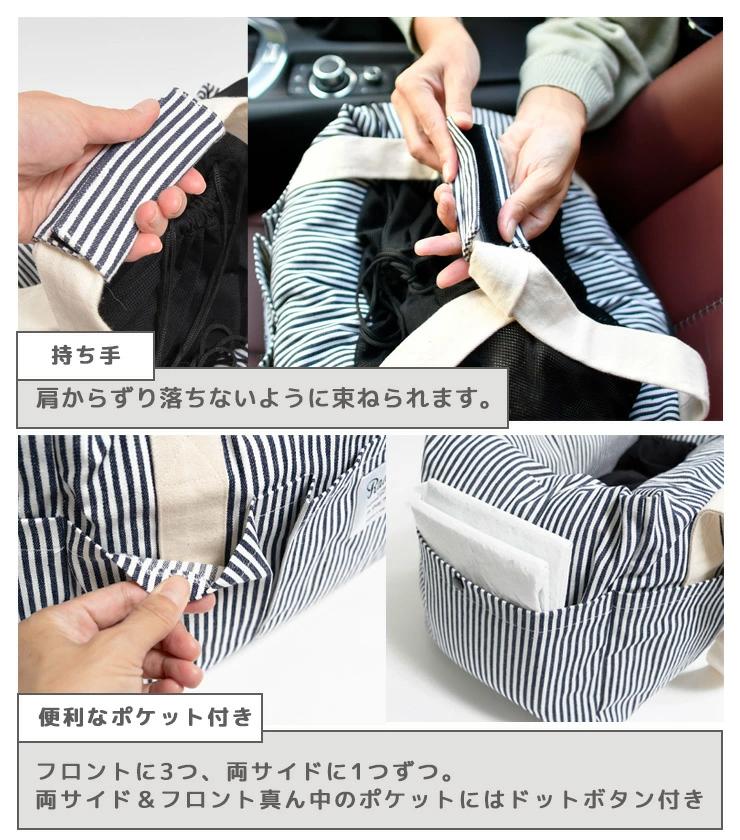 持ち手

肩からずり落ちないように束ねられます。

便利なポケット付き

フロントに3つ、両サイドに1つずつ。
両サイド＆フロント真ん中のポケットにはドットボタン付き