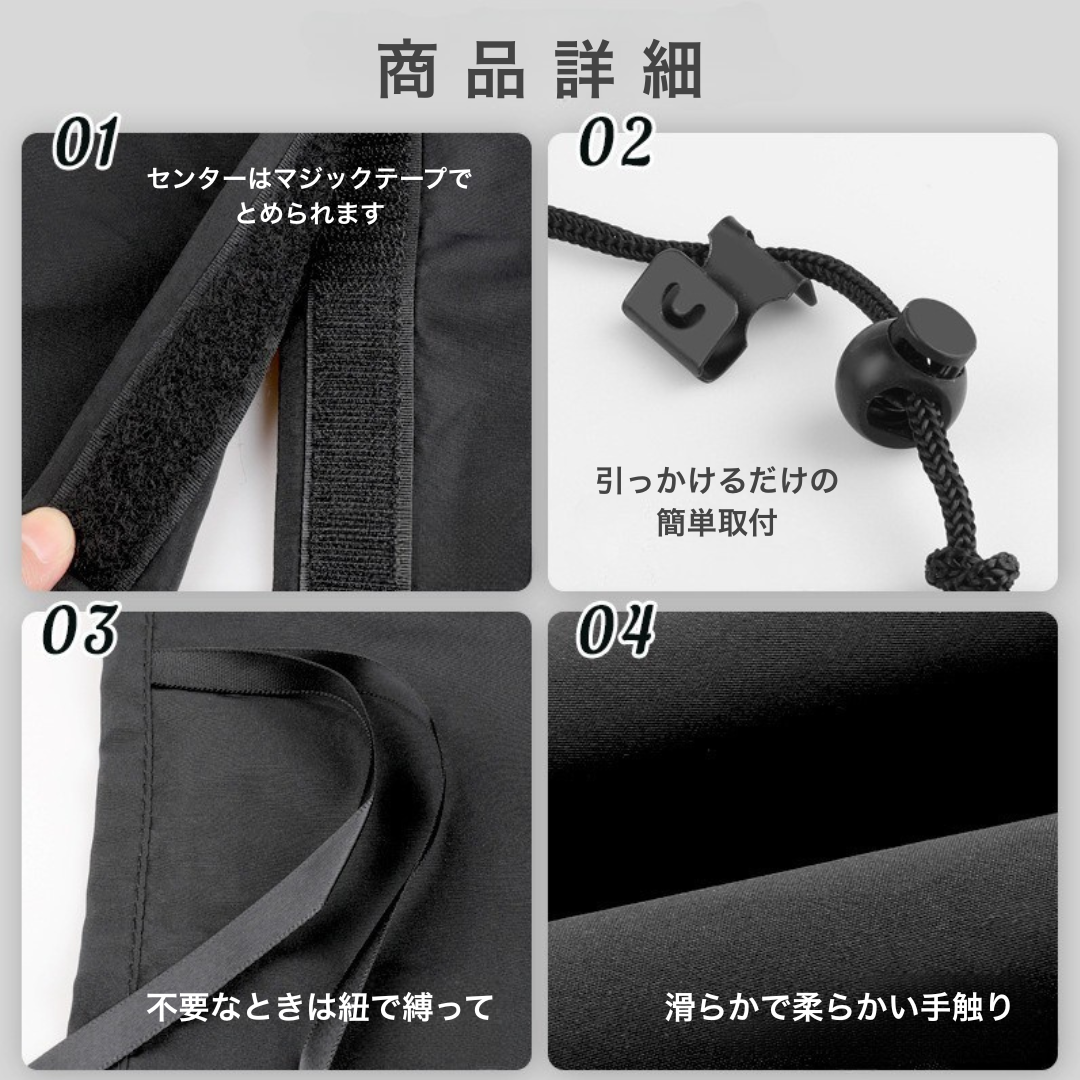 商品詳細

01

センターはマジックテープでとめられます

02

引っかけるだけの簡単取付

03

不要なときは紐で縛って

04

滑らかで柔らかい手触り