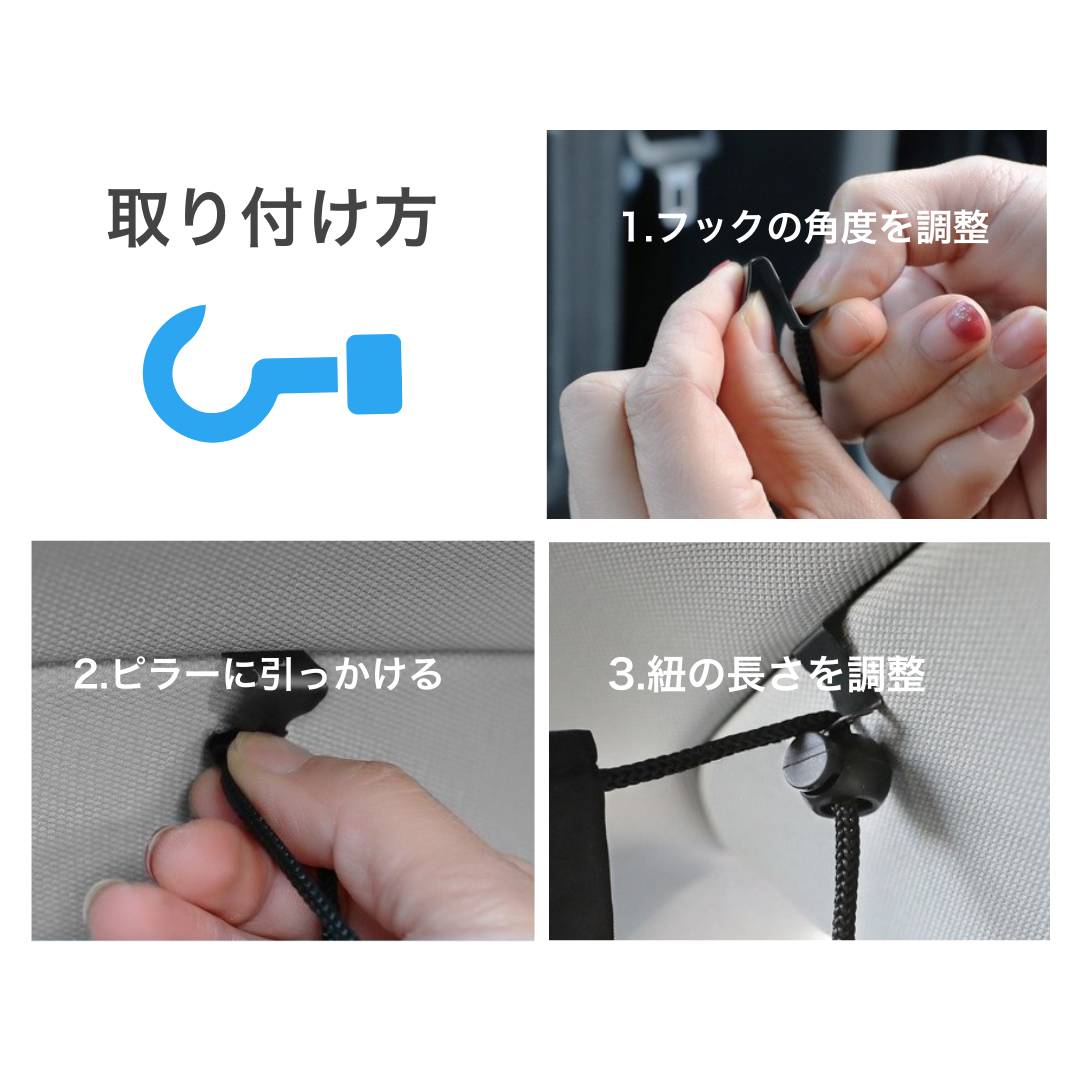 取り付け方

1.フックの角度を調整

2.ピラーに引っかける

3.紐の長さを調整