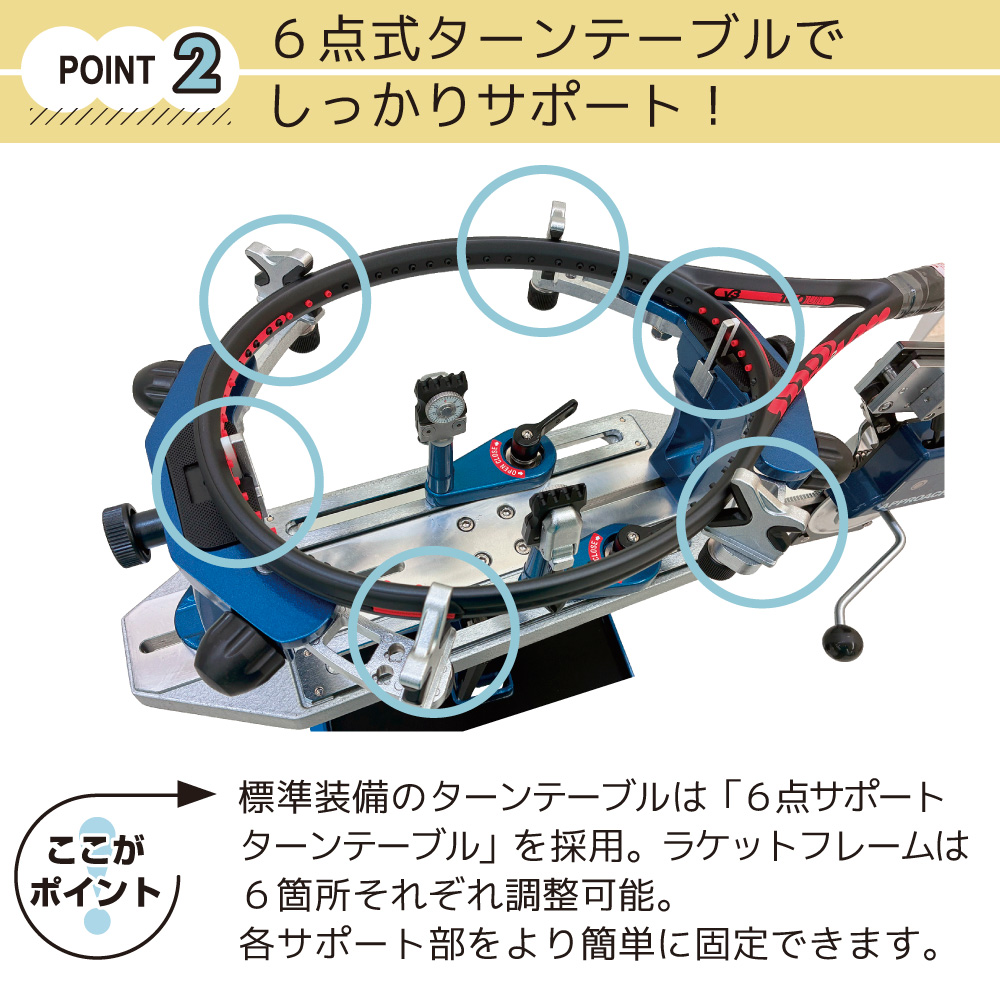 POINT 2

６点式ターンテーブルでしっかりサポート！

OPEN CLOSE

CLOSE

APPROACH

ここがポイント

標準装備のターンテーブルは「６点サポートターンテーブル」を採用。ラケットフレームは６箇所それぞれ調整可能。
各サポート部をより簡単に固定できます。