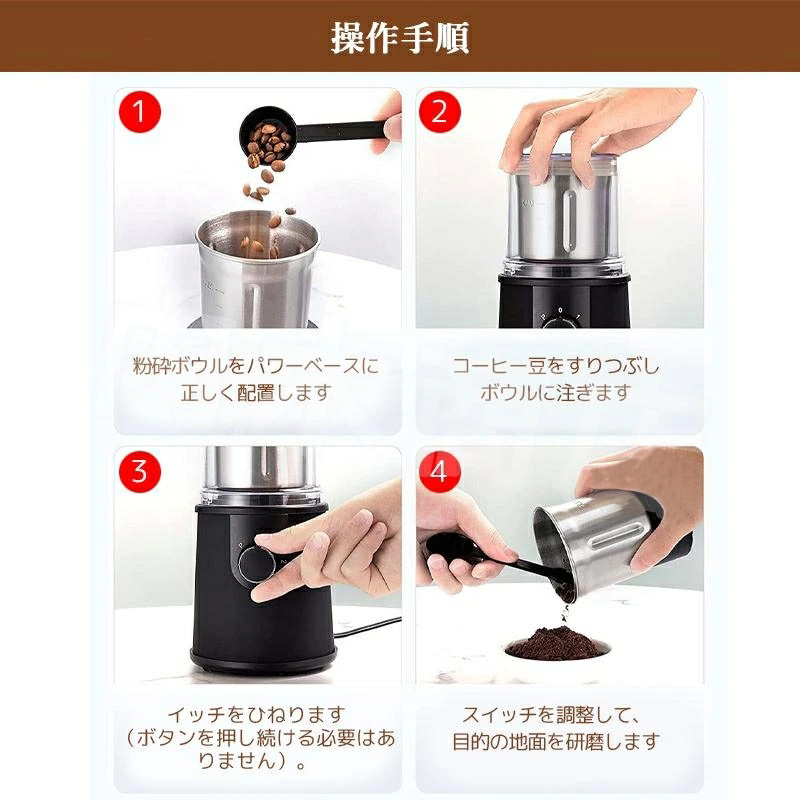 操作手順

1

粉砕ボウルをパワーベースに正しく配置します

2

コーヒー豆をすりつぶしボウルに注ぎます

3

イッチをひねります（ボタンを押し続ける必要はありません）。

4

スイッチを調整して、目的の地面を研磨します