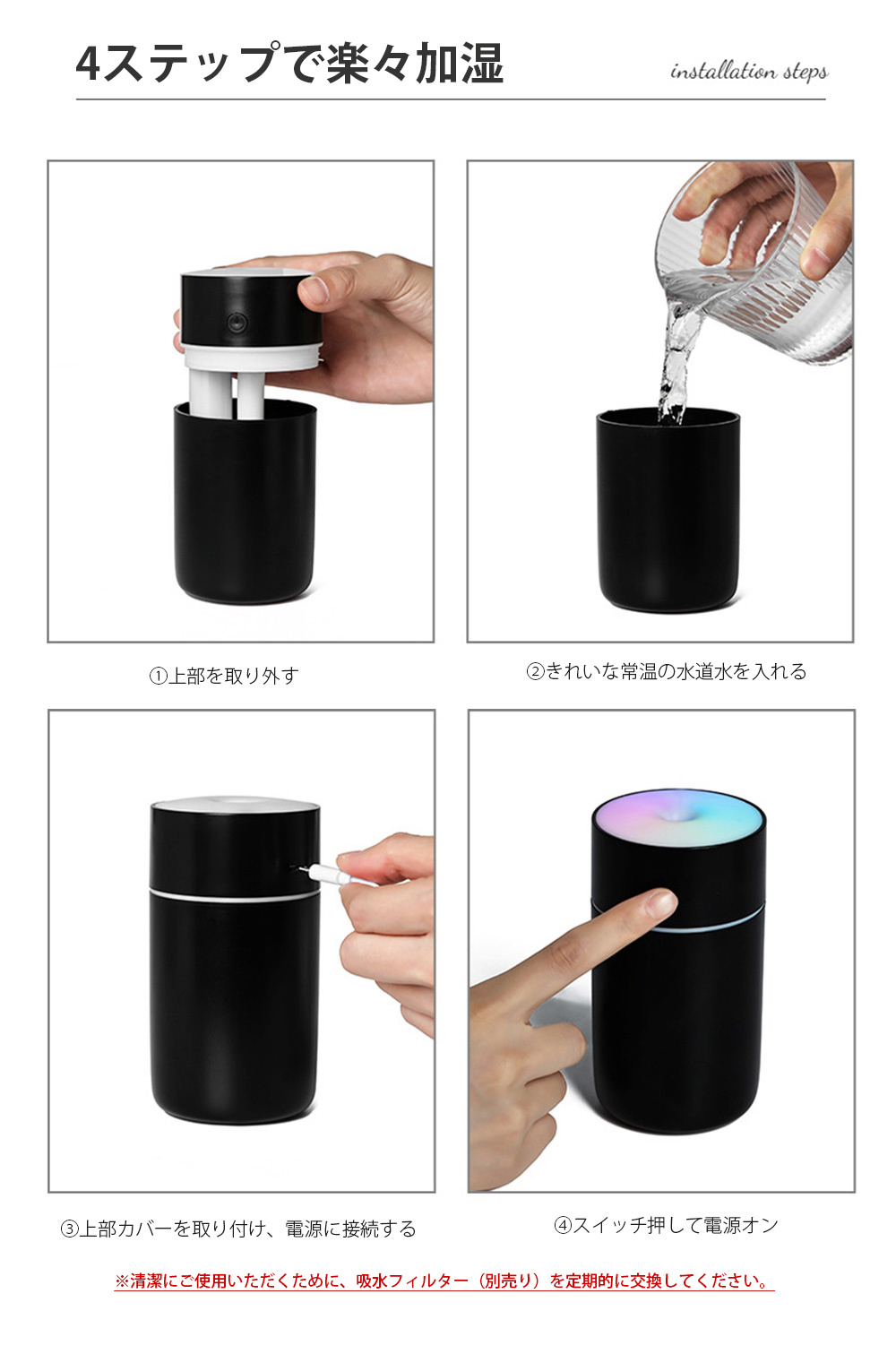 4ステップで楽々加湿

installation steps

①上部を取り外す

②きれいな常温の水道水を入れる

③上部カバーを取り付け、電源に接続する

④スイッチ押して電源オン

※清潔にご使用いただくために、吸水フィルター（別売り）を定期的に交換してください。