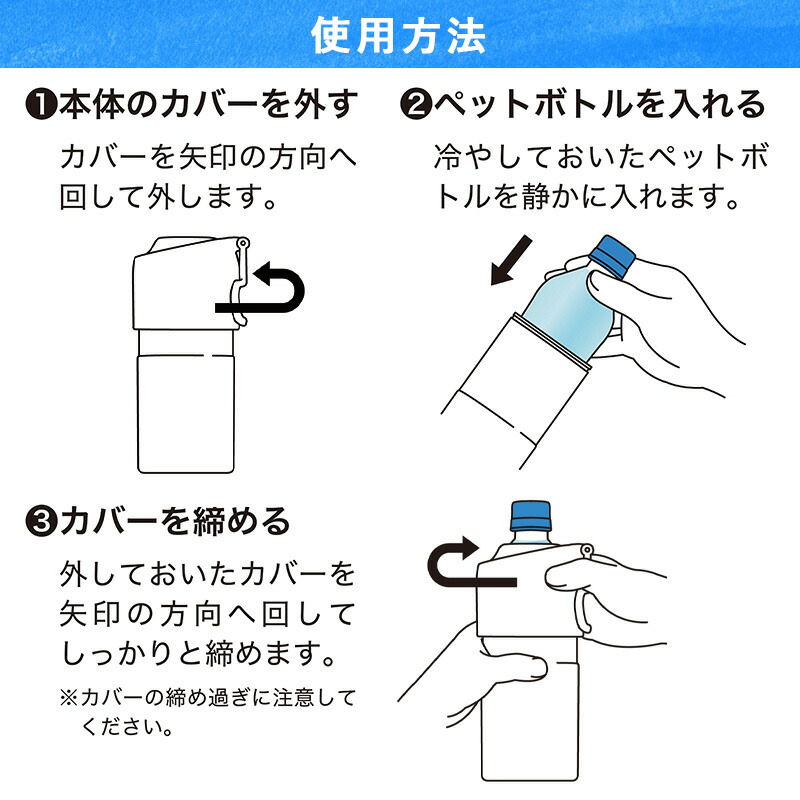 使用方法

❶本体のカバーを外す

カバーを矢印の方向へ回して外します。

❷ペットボトルを入れる

冷やしておいたペットボトルを静かに入れます。

❸カバーを締める

外しておいたカバーを矢印の方向へ回してしっかりと締めます。

※カバーの締め過ぎに注意してください。