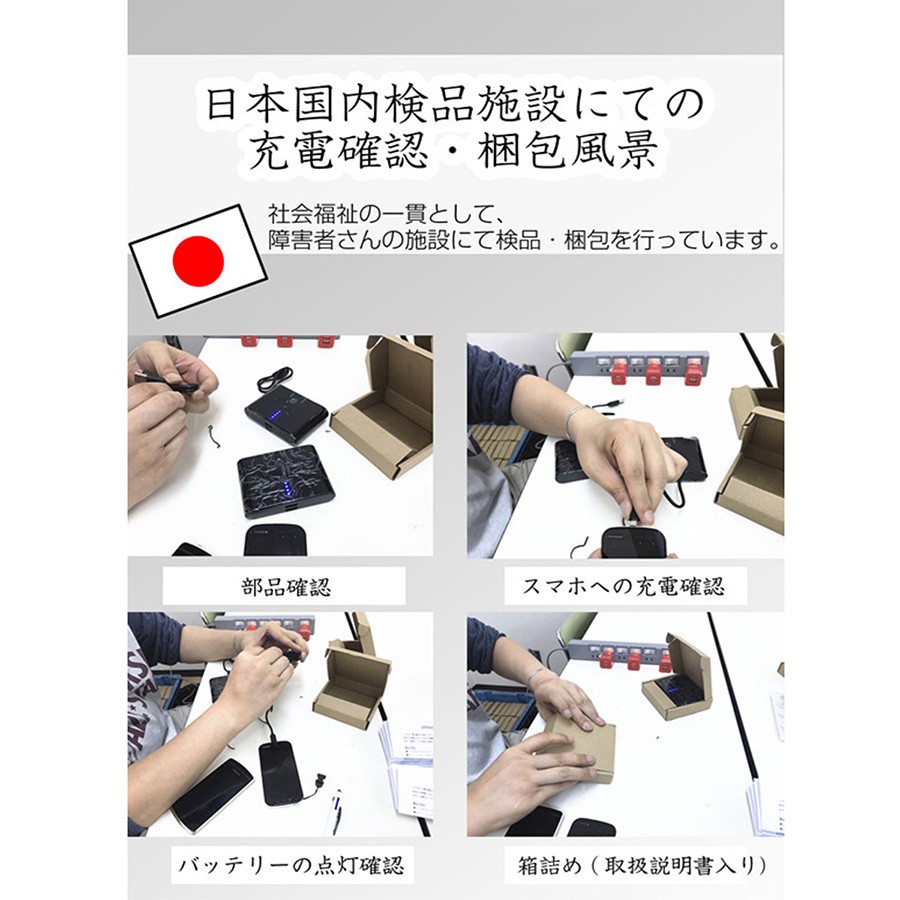 日本国内検品施設にての
充電確認・梱包風景

社会福祉の一貫として、
障害者さんの施設にて検品・梱包を行っています。

部品確認

スマホへの充電確認

バッテリーの点灯確認

箱詰め（取扱説明書入り）