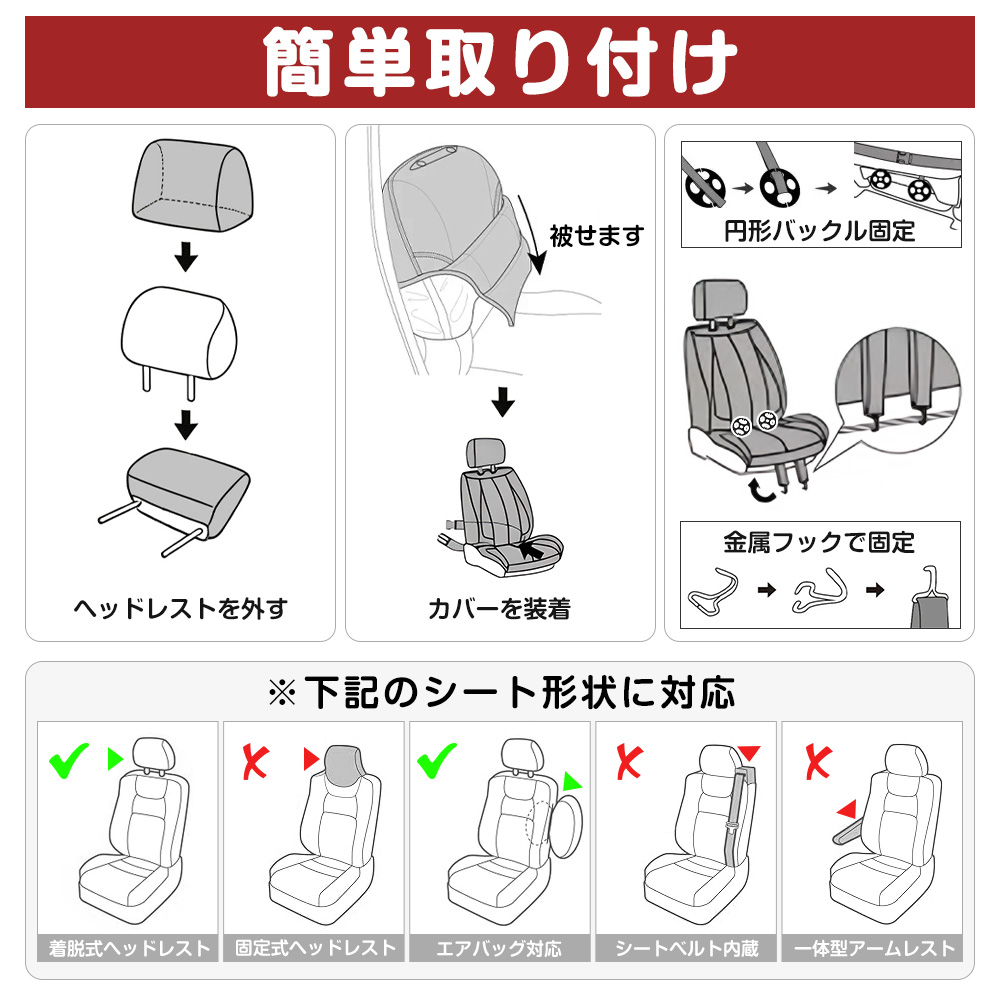 簡単取り付け

ヘッドレストを外す

被せます

カバーを装着

円形バックル固定

金属フックで固定

※下記のシート形状に対応

着脱式ヘッドレスト

固定式ヘッドレスト

エアバッグ対応

シートベルト内蔵

一体型アームレスト