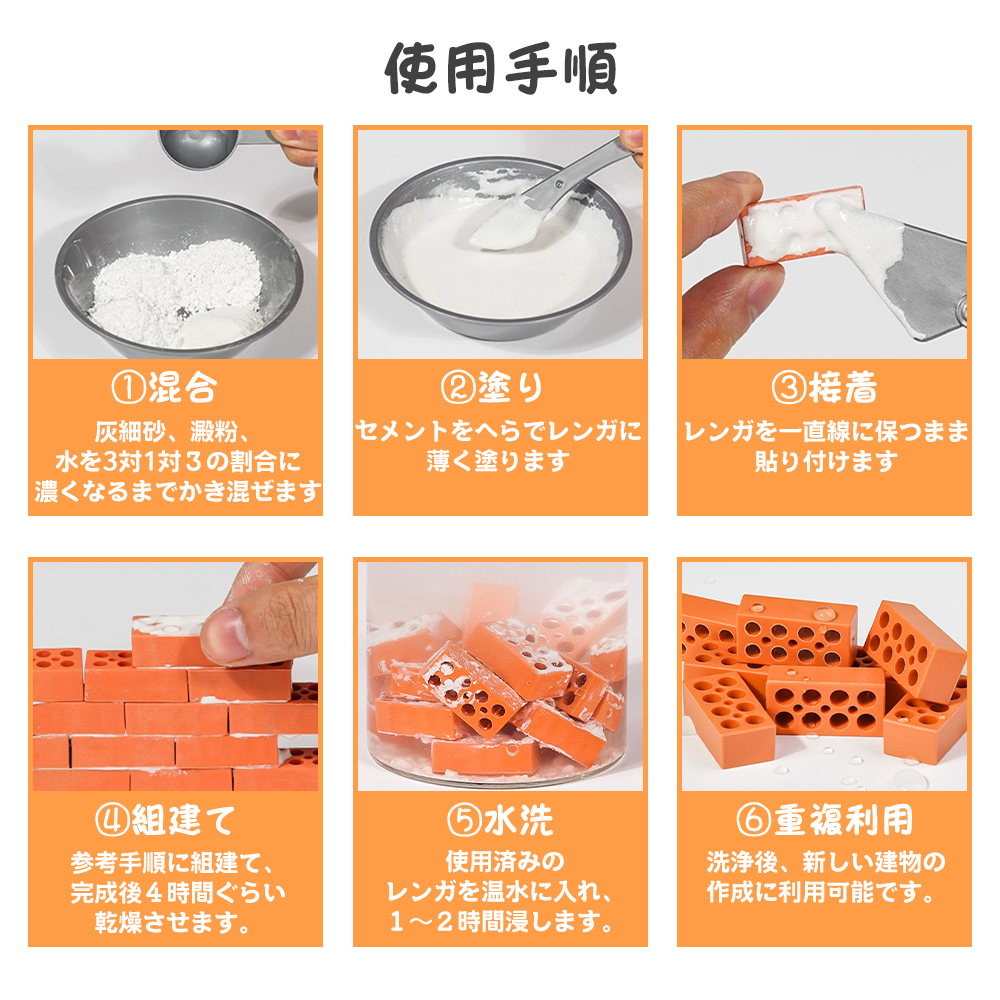 使用手順

①混合

灰細砂、澱粉、水を3対1対３の割合に濃くなるまでかき混ぜます

②塗り

セメントをへらでレンガに薄く塗ります

③接着

レンガを一直線に保つまま貼り付けます

④組建て

参考手順に組建て、完成後４時間ぐらい乾燥させます。

⑤水洗

使用済みのレンガを温水に入れ、１～２時間浸します。

⑥重複利用

洗浄後、新しい建物の作成に利用可能です。