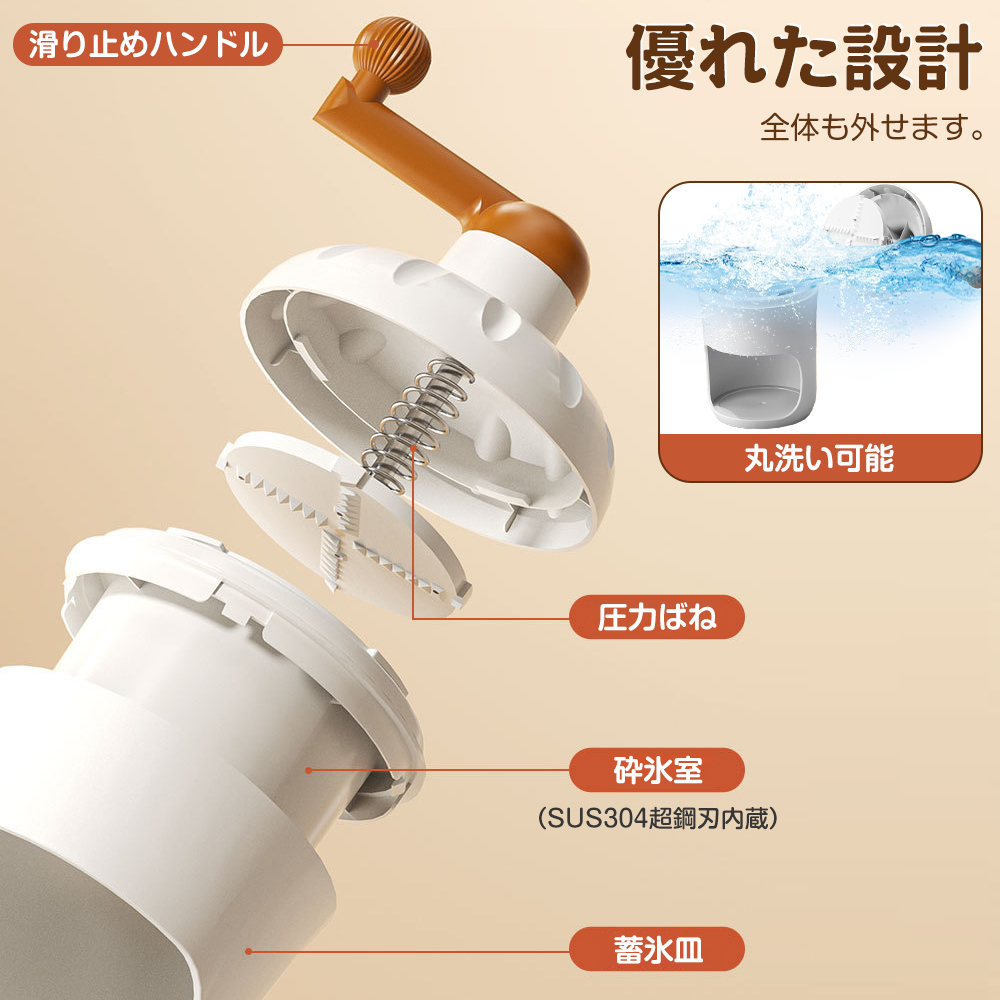 滑り止めハンドル

優れた設計

全体も外せます。

丸洗い可能

圧力ばね

砕氷室

（SUS304超鋼刃内蔵）

蓄氷皿