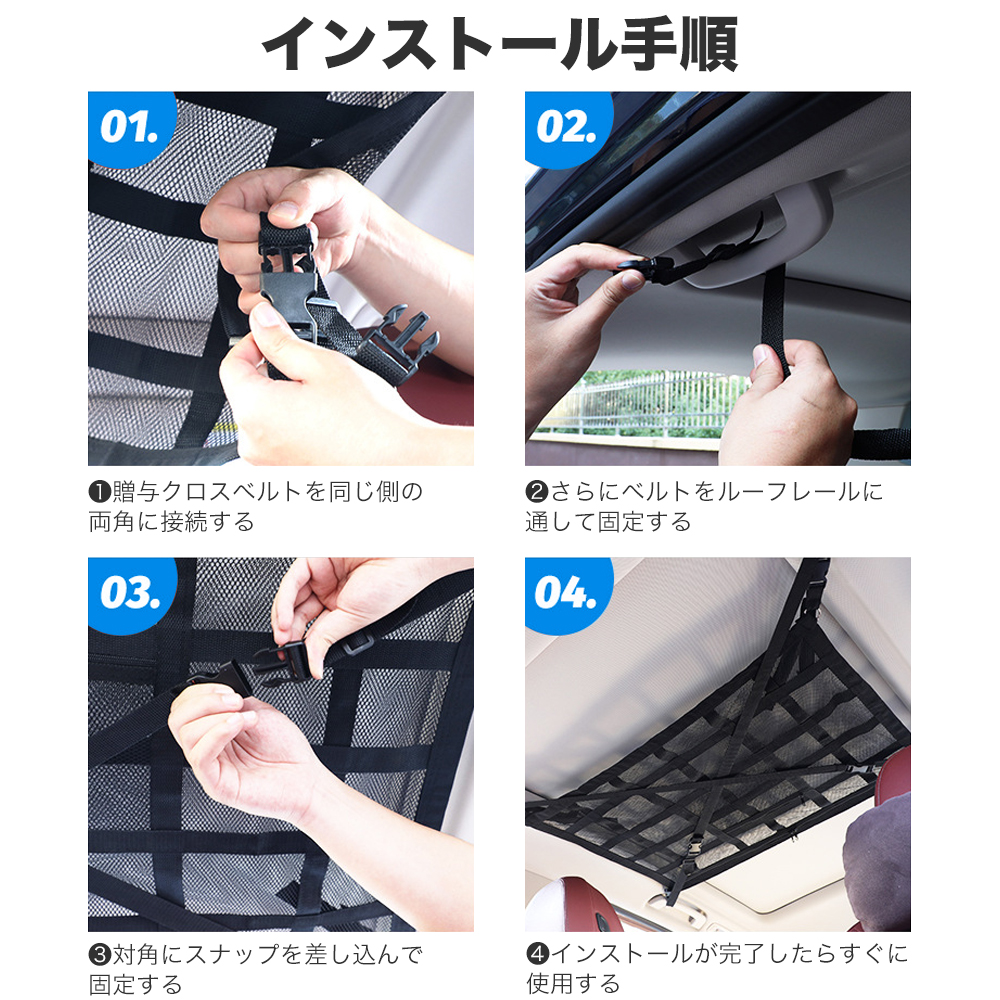 インストール手順

01.

❶贈与クロスベルトを同じ側の両角に接続する

02.

❷さらにベルトをルーフレールに通して固定する

03.

❸対角にスナップを差し込んで固定する

04.

❹インストールが完了したらすぐに使用する