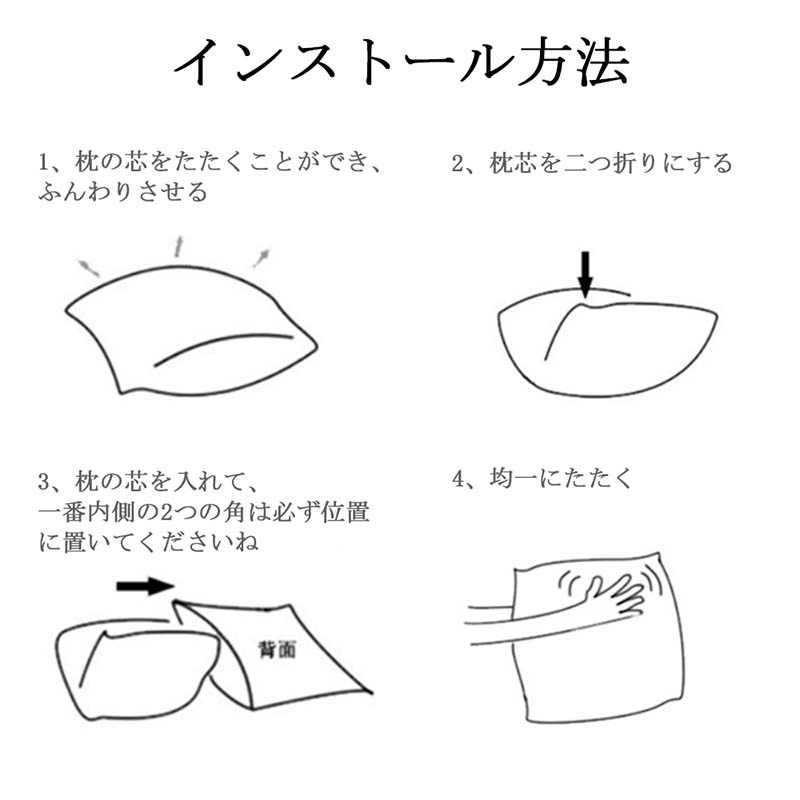 インストール方法

1、枕の芯をたたくことができ、ふんわりさせる

2、枕芯を二つ折りにする

3、枕の芯を入れて、一番内側の2つの角は必ず位置に置いてくださいね

背面

4、均一にたたく