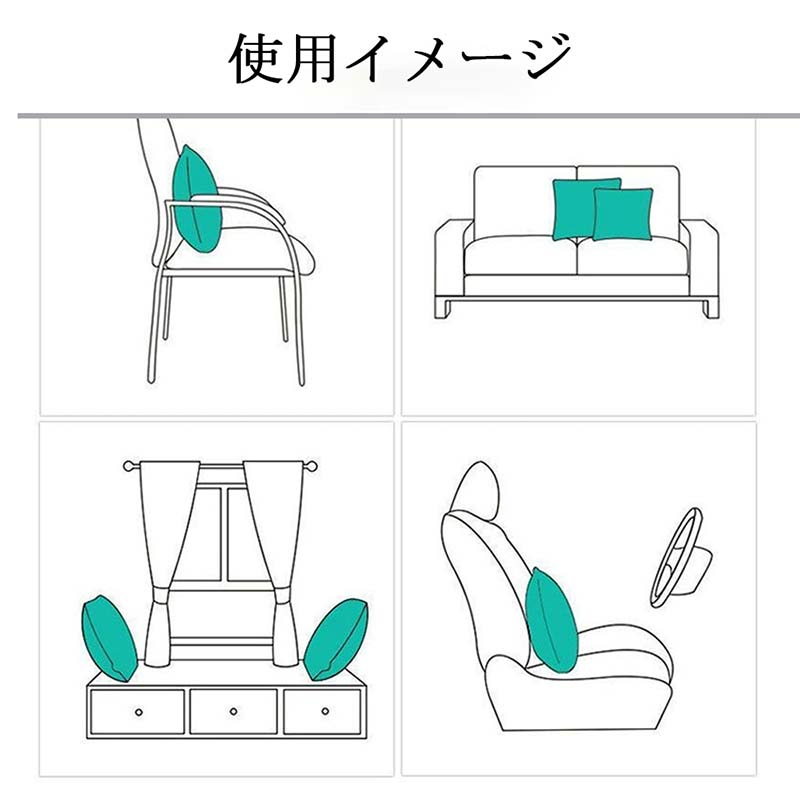 使用イメージ