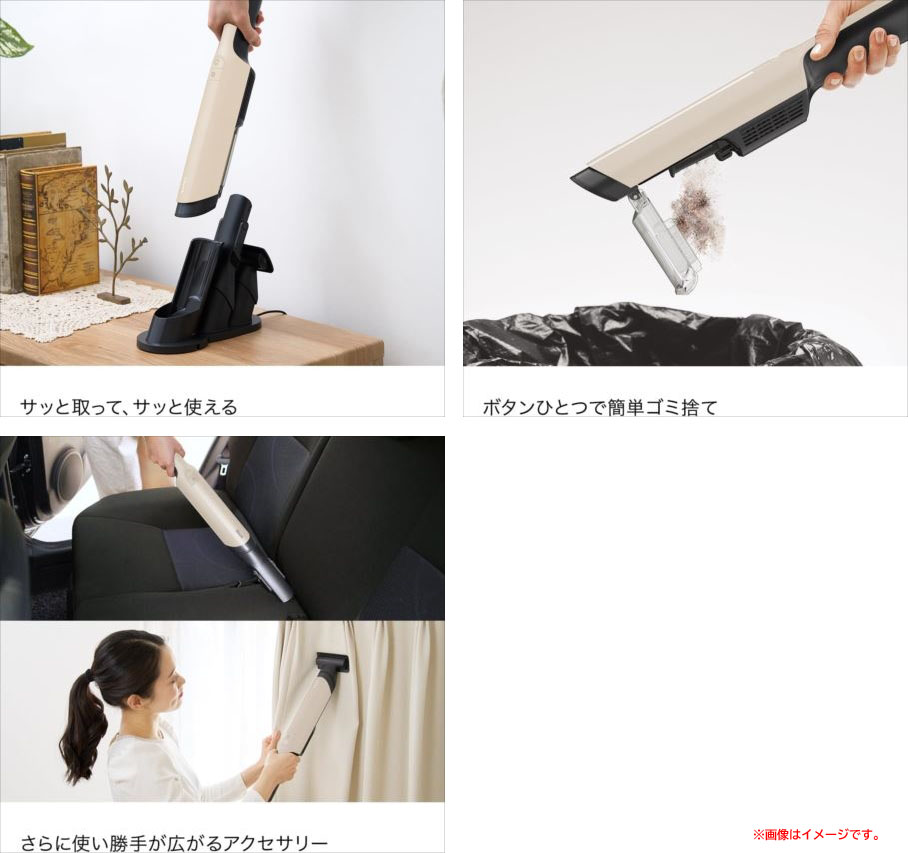 サッと取って、サッと使える

ボタンひとつで簡単ゴミ捨て

さらに使い勝手が広がるアクセサリー

※画像はイメージです。