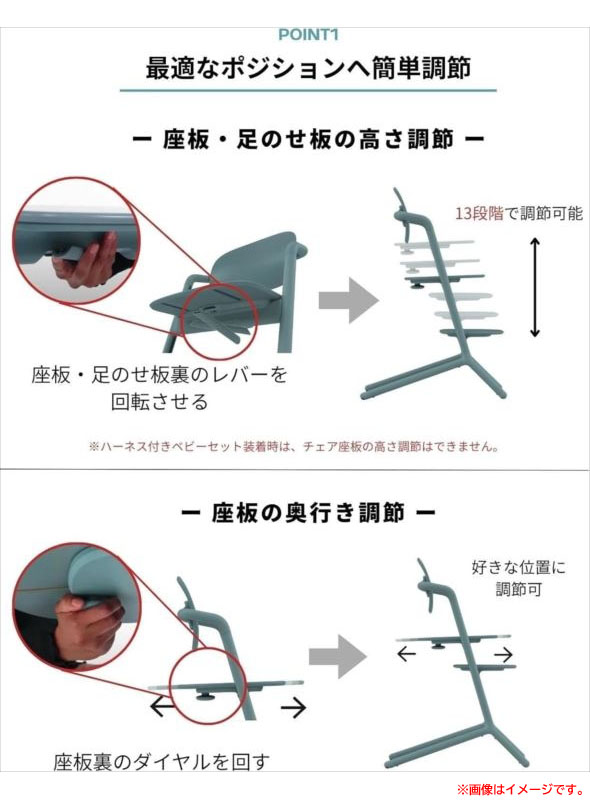 POINT1

最適なポジションへ簡単調節

ー 座板・足のせ板の高さ調節 ー

13段階で調節可能

座板・足のせ板裏のレバーを回転させる

※ハーネス付きベビーセット装着時は、チェア座板の高さ調節はできません。

ー 座板の奥行き調節 ー

好きな位置に調節可

座板裏のダイヤルを回す

※画像はイメージです。