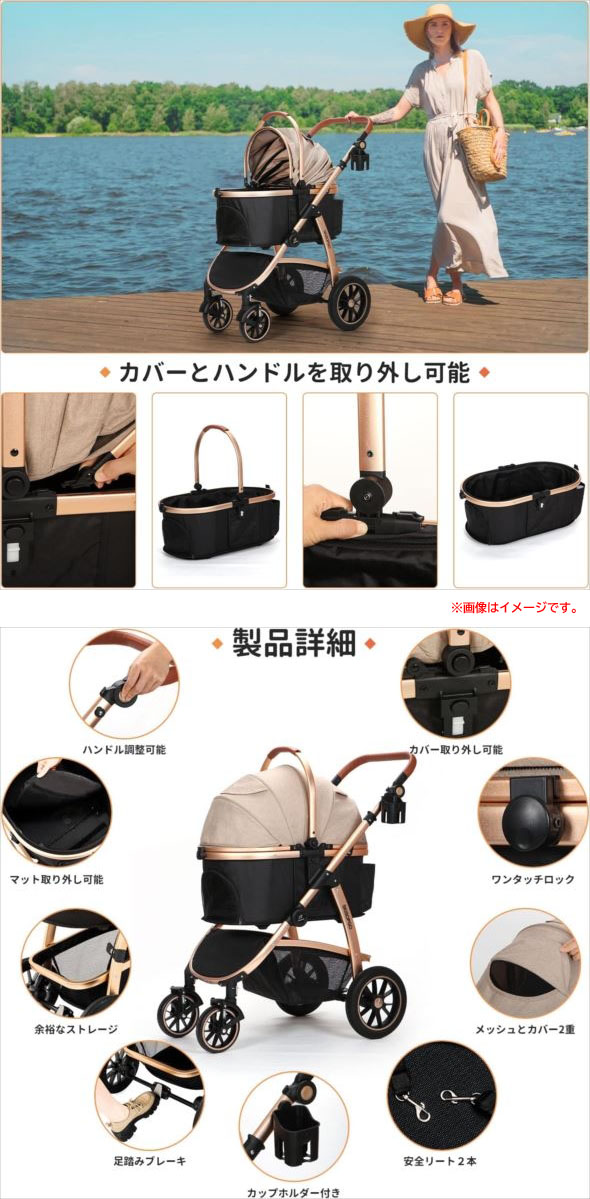 カバーとハンドルを取り外し可能

※画像はイメージです。

製品詳細

ハンドル調整可能

カバー取り外し可能

マット取り外し可能

ワンタッチロック

余裕なストレージ

メッシュとカバー2重

足踏みブレーキ

カップホルダー付き

安全リート２本