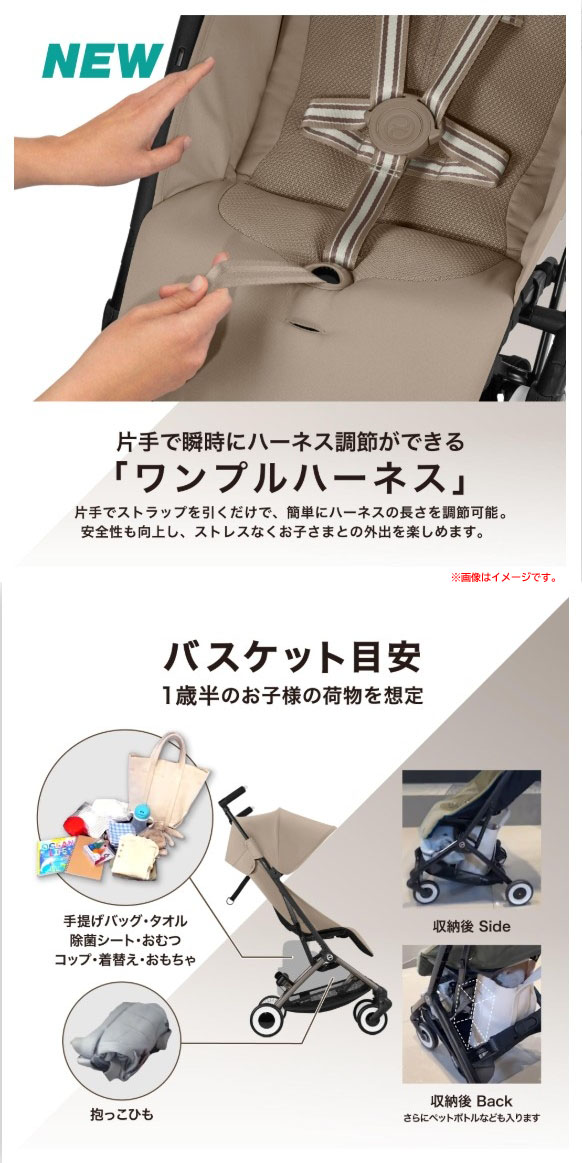 NEW

片手で瞬時にハーネス調節ができる
「ワンプルハーネス」
片手でストラップを引くだけで、簡単にハーネスの長さを調節可能。
安全性も向上し、ストレスなくお子さまとの外出を楽しめます。

※画像はイメージです。

バスケット目安
1歳半のお子様の荷物を想定

手提げバッグ・タオル
除菌シート・おむつ
コップ・着替え・おもちゃ

抱っこひも

収納後 Side

収納後 Back
さらにペットボトルなども入ります