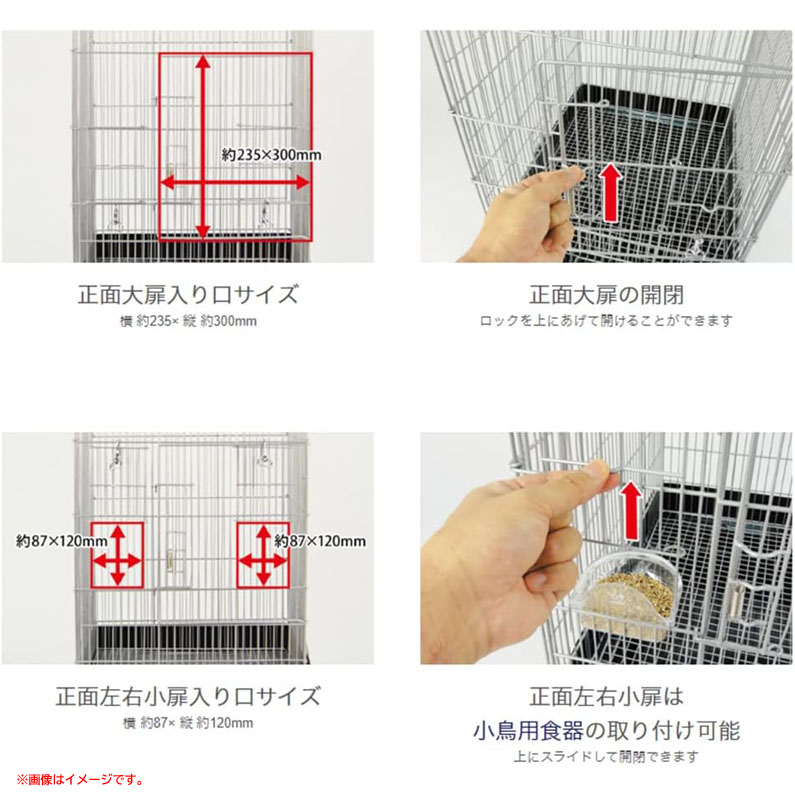 約235×300mm

正面大扉入り口サイズ
横 約235× 縦 約300mm

正面大扉の開閉
ロックを上にあげて開けることができます

約87×120mm
約87×120mm

正面左右小扉入り口サイズ
横 約87× 縦 約120mm

正面左右小扉は
小鳥用食器の取り付け可能
上にスライドして開閉できます

※画像はイメージです。