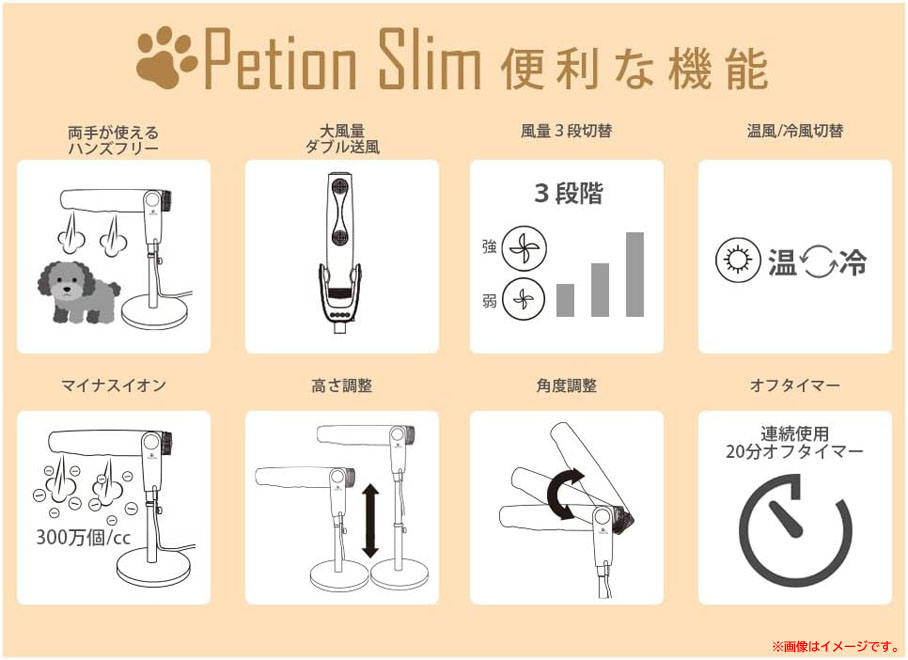 Petion Slim 便利な機能

両手が使える
ハンズフリー

大風量
ダブル送風

風量３段切替

３段階
強
弱

温風/冷風切替

温 冷

マイナスイオン

300万個/cc

高さ調整

角度調整

オフタイマー

連続使用
20分オフタイマー

※画像はイメージです。