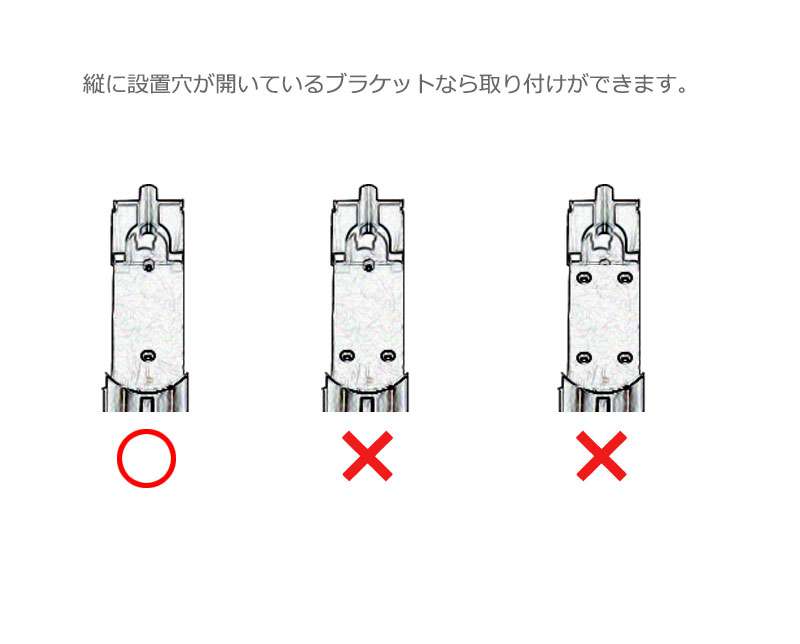 縦に設置穴が開いているブラケットなら取り付けができます。

○ × ×