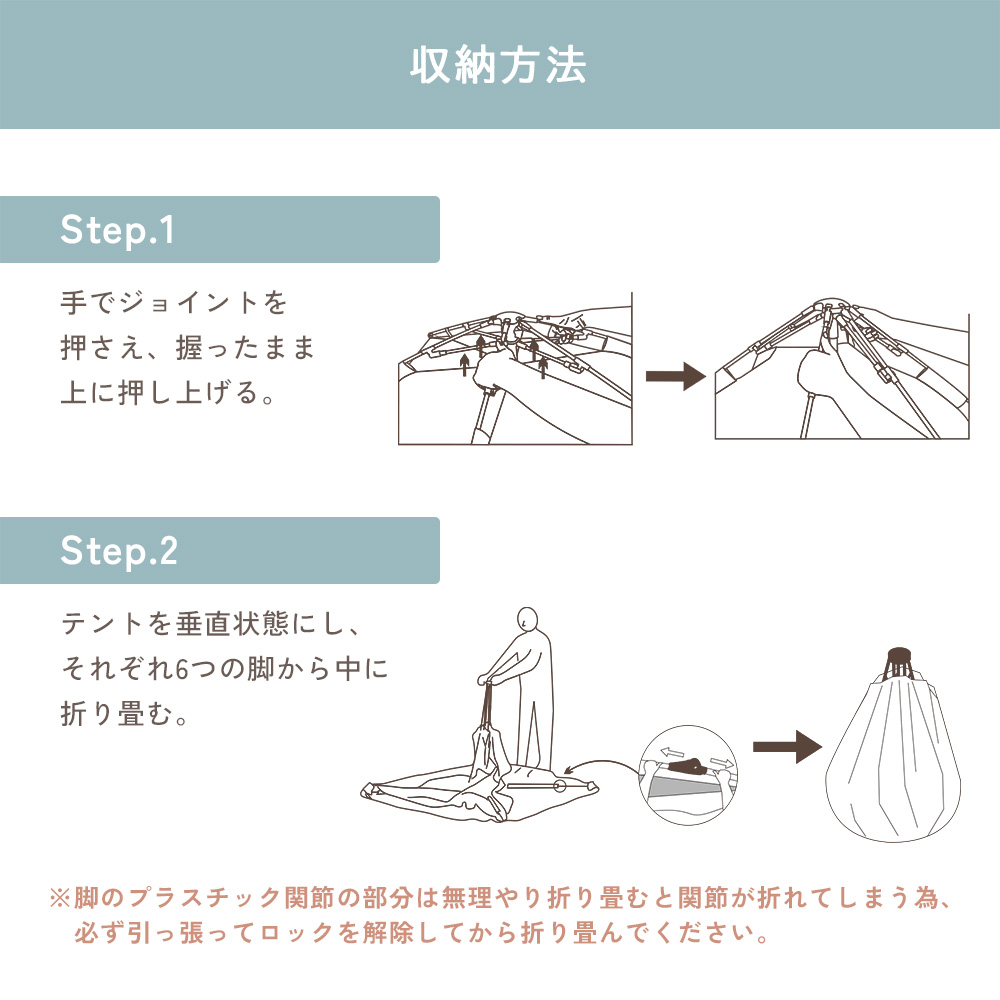 収納方法

Step.1

手でジョイントを押さえ、握ったまま上に押し上げる。

Step.2

テントを垂直状態にし、それぞれ6つの脚から中に折り畳む。

※脚のプラスチック関節の部分は無理やり折り畳むと関節が折れてしまう為、必ず引っ張ってロックを解除してから折り畳んでください。