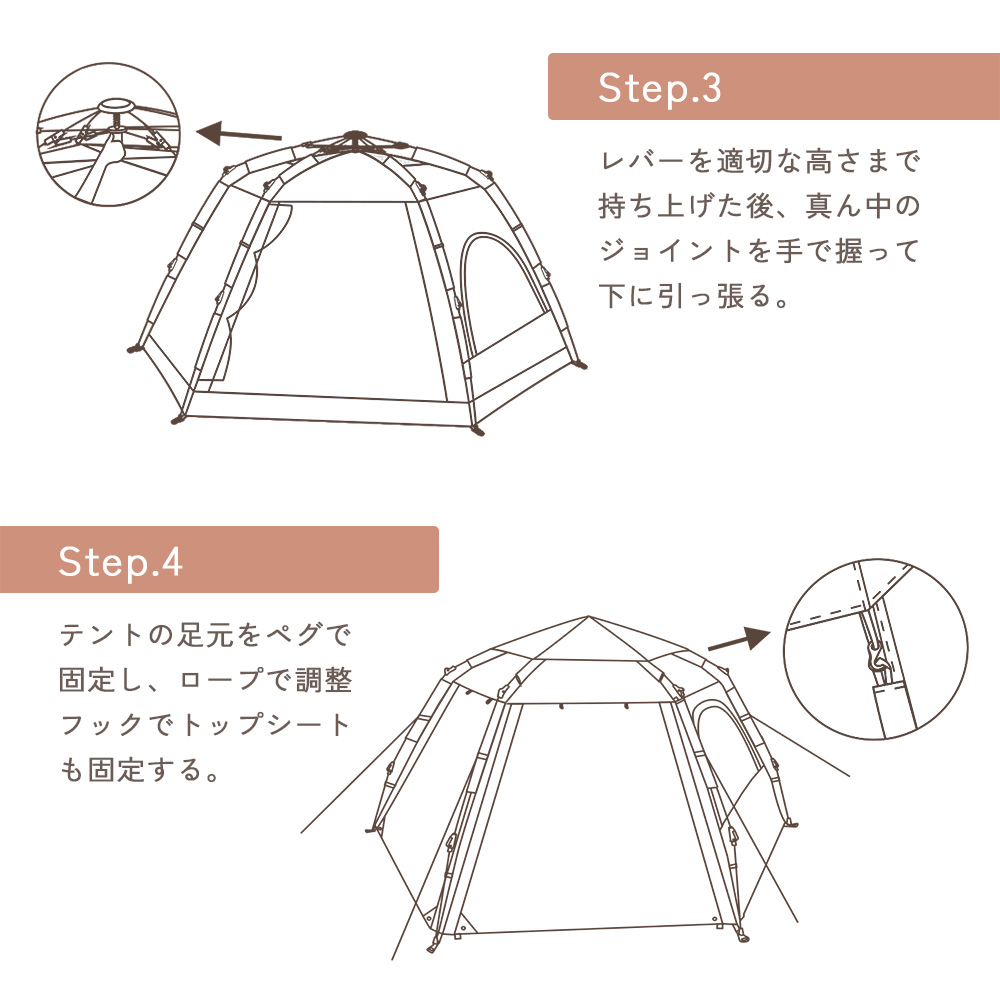 Step.3

レバーを適切な高さまで持ち上げた後、真ん中のジョイントを手で握って下に引っ張る。

Step.4

テントの足元をペグで固定し、ロープで調整フックでトップシートも固定する。