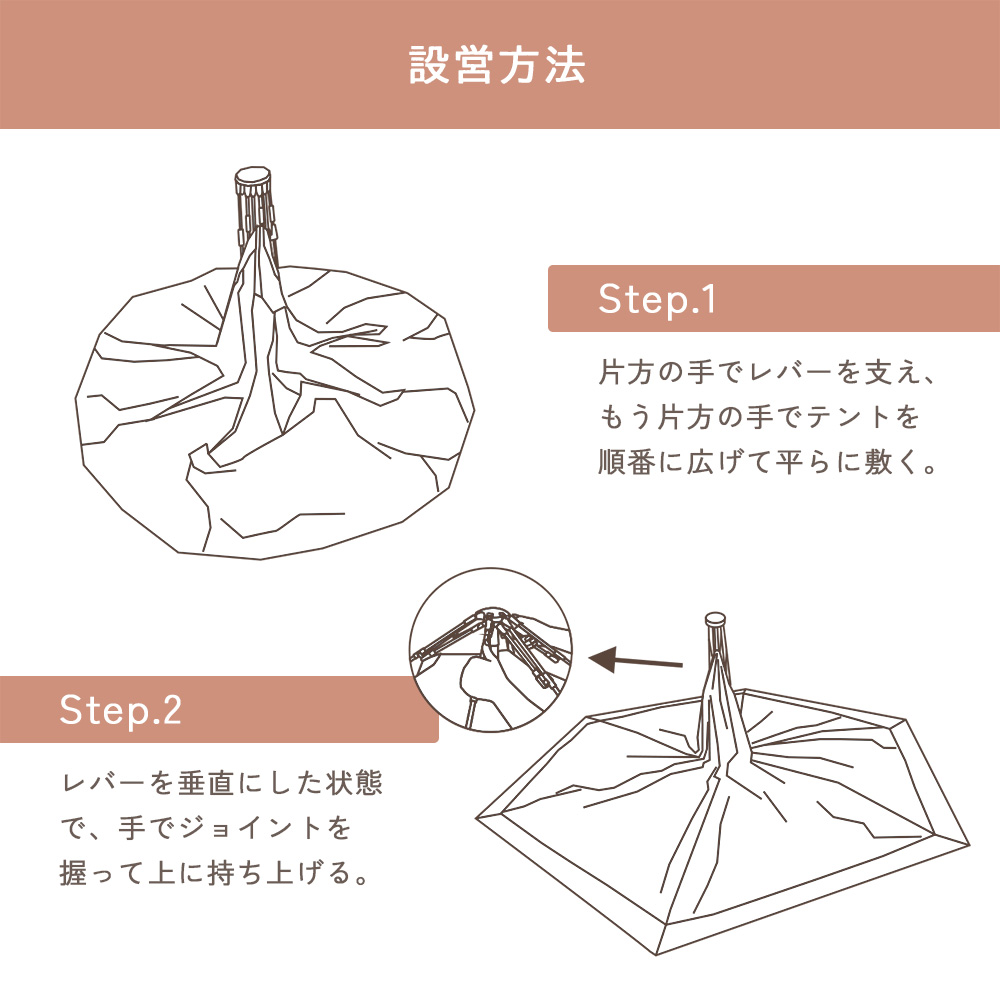 設営方法

Step.1

片方の手でレバーを支え、もう片方の手でテントを順番に広げて平らに敷く。

Step.2

レバーを垂直にした状態で、手でジョイントを握って上に持ち上げる。