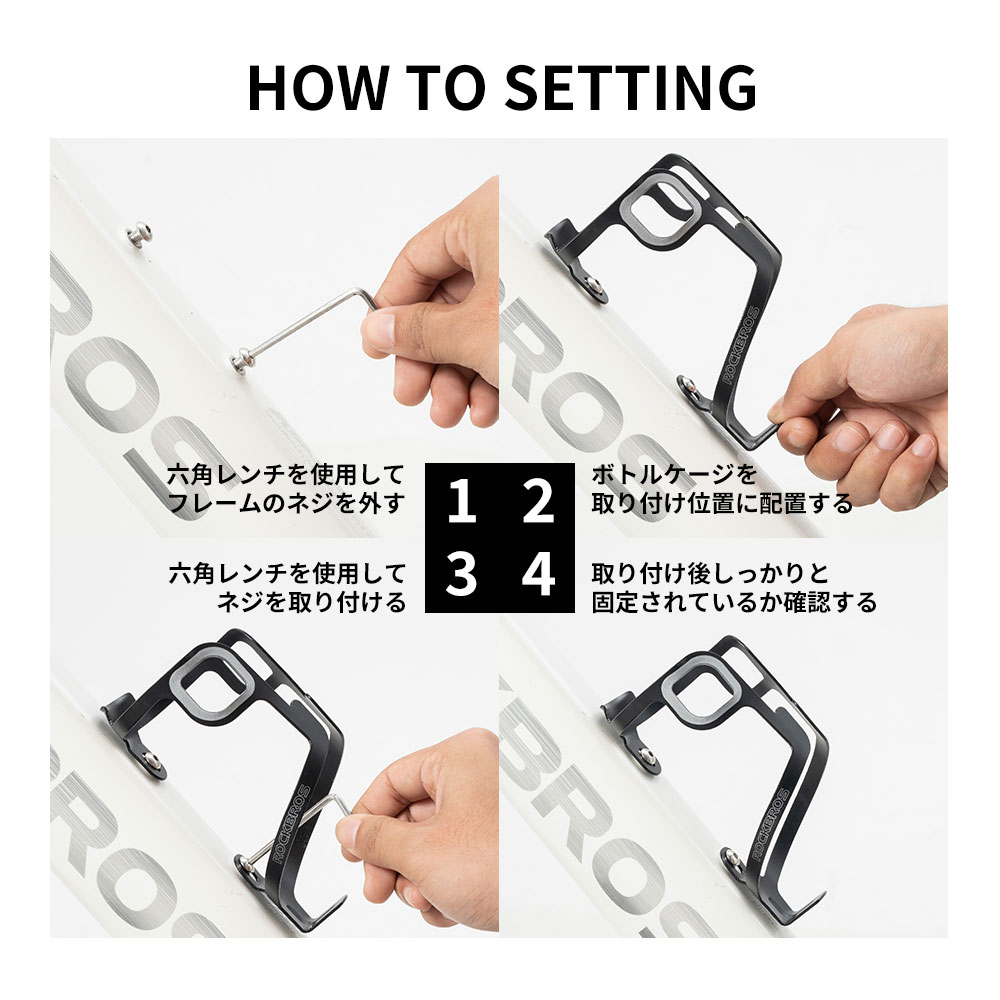 HOW TO SETTING

六角レンチを使用して
フレームのネジを外す

1

2

ボトルケージを
取り付け位置に配置する

六角レンチを使用して
ネジを取り付ける

3

4

取り付け後しっかりと
固定されているか確認する

ROCKBROS

ROCKBROS

ROCKBROS