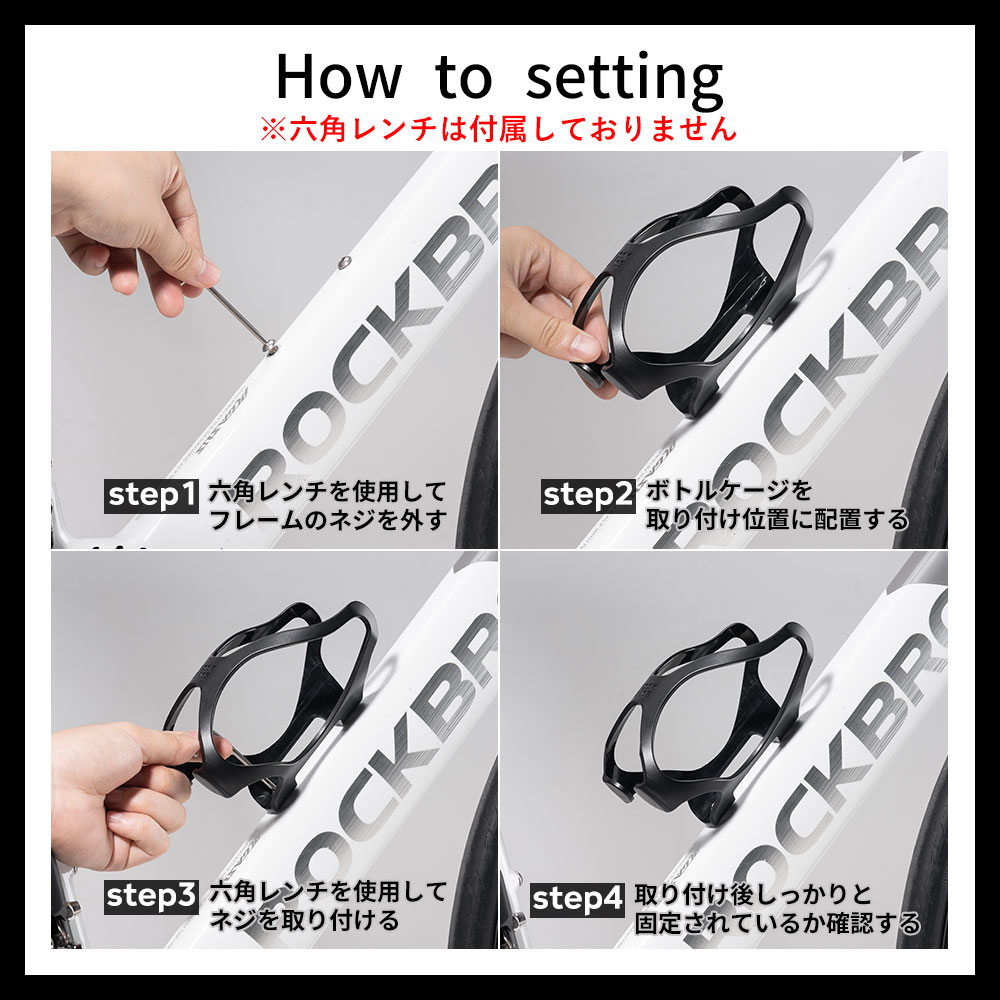 How to setting
※六角レンチは付属しておりません

ROCKBR
step1 六角レンチを使用して フレームのネジを外す

ROCKBR
step2 ボトルケージを 取り付け位置に配置する

ROCKBR
step3 六角レンチを使用して ネジを取り付ける

ROCKBR
step4 取り付け後しっかりと 固定されているか確認する