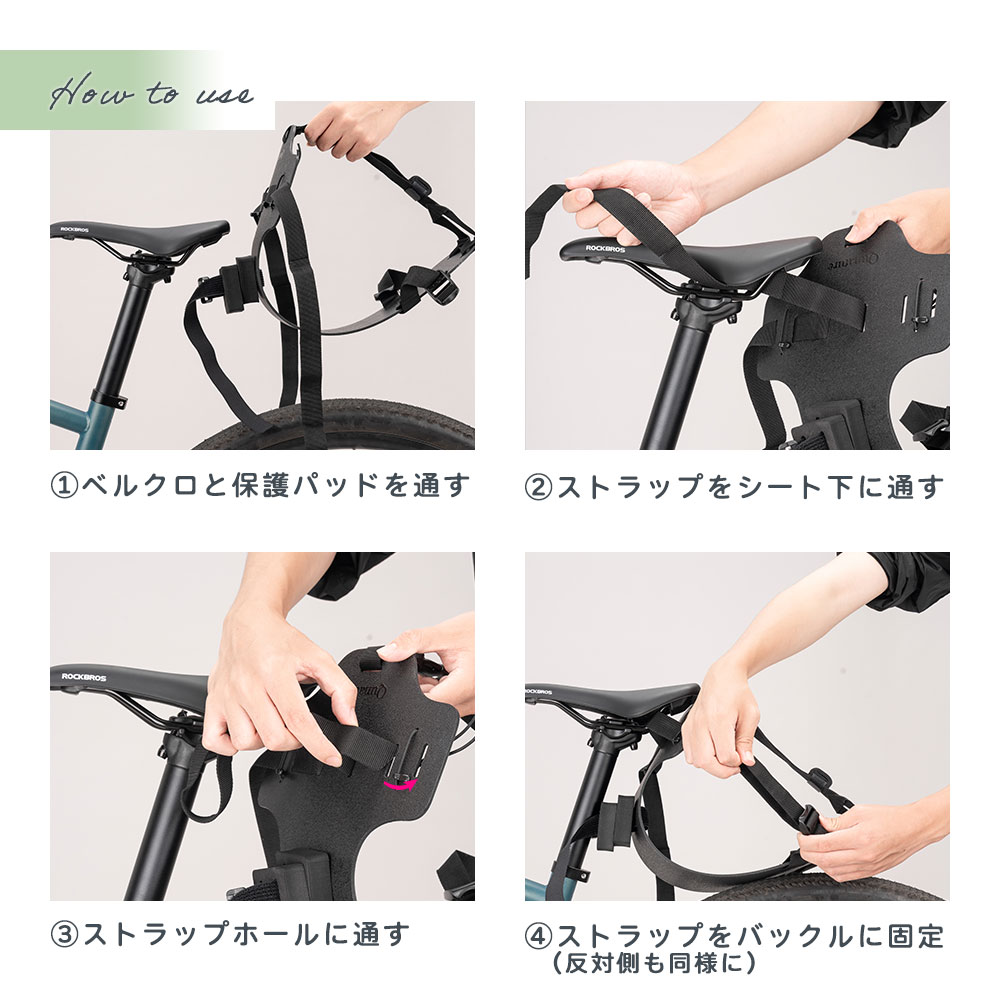 How to use

ROCKBROS

①ベルクロと保護パッドを通す

ROCKBROS

②ストラップをシート下に通す

ROCKBROS

③ストラップホールに通す

ROCKBROS

④ストラップをバックルに固定
(反対側も同様に)