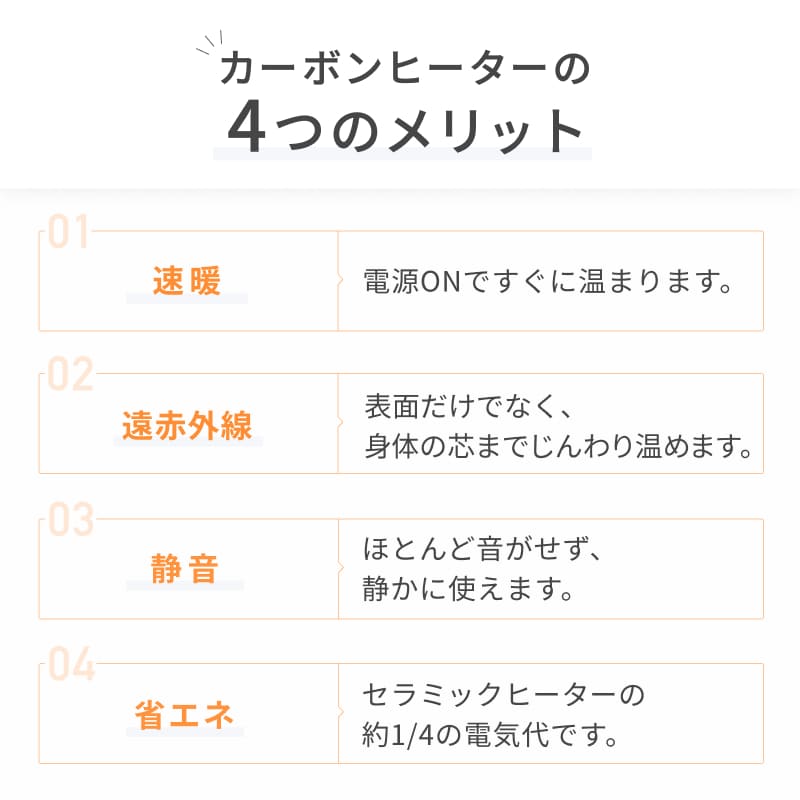 カーボンヒーターの
4つのメリット

01

速暖

電源ONですぐに温まります。

02

遠赤外線

表面だけでなく、
身体の芯までじんわり温めます。

03

静音

ほとんど音がせず、
静かに使えます。

04

省エネ

セラミックヒーターの
約1/4の電気代です。