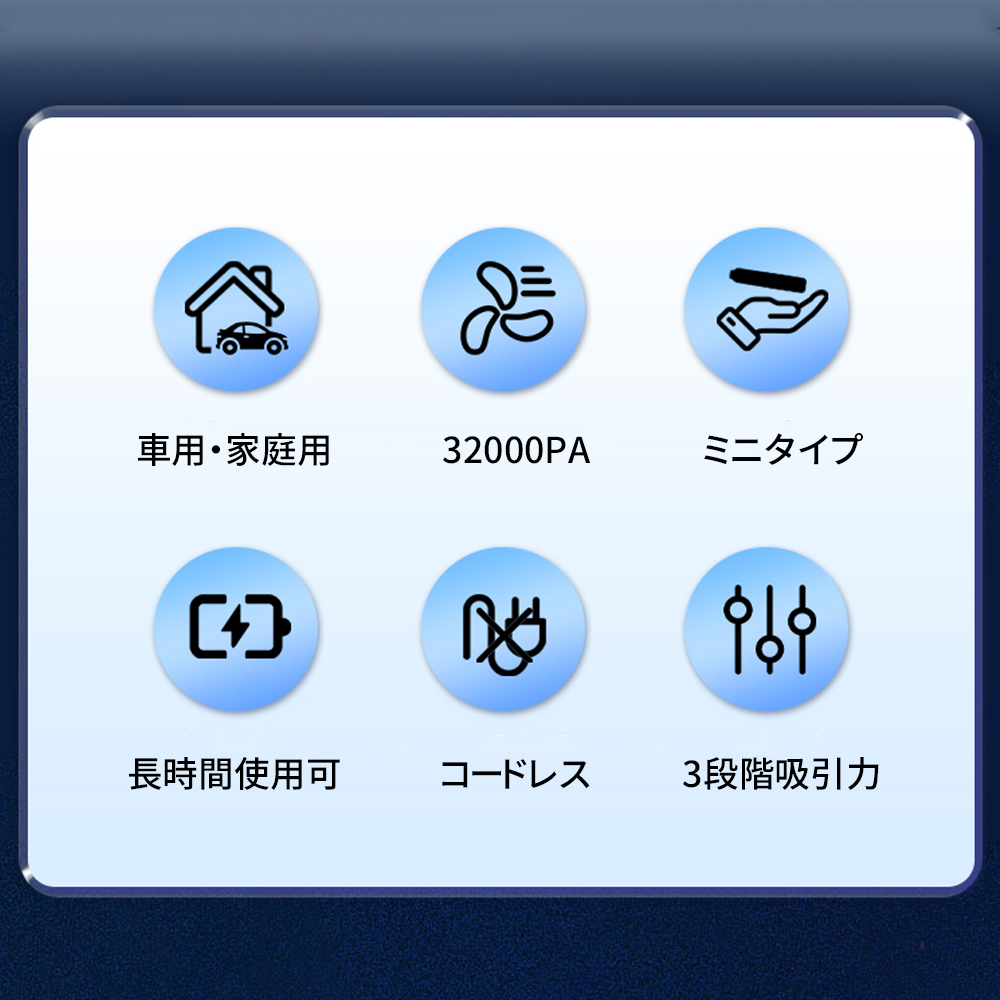 車用・家庭用

32000PA

ミニタイプ

長時間使用可

コードレス

3段階吸引力