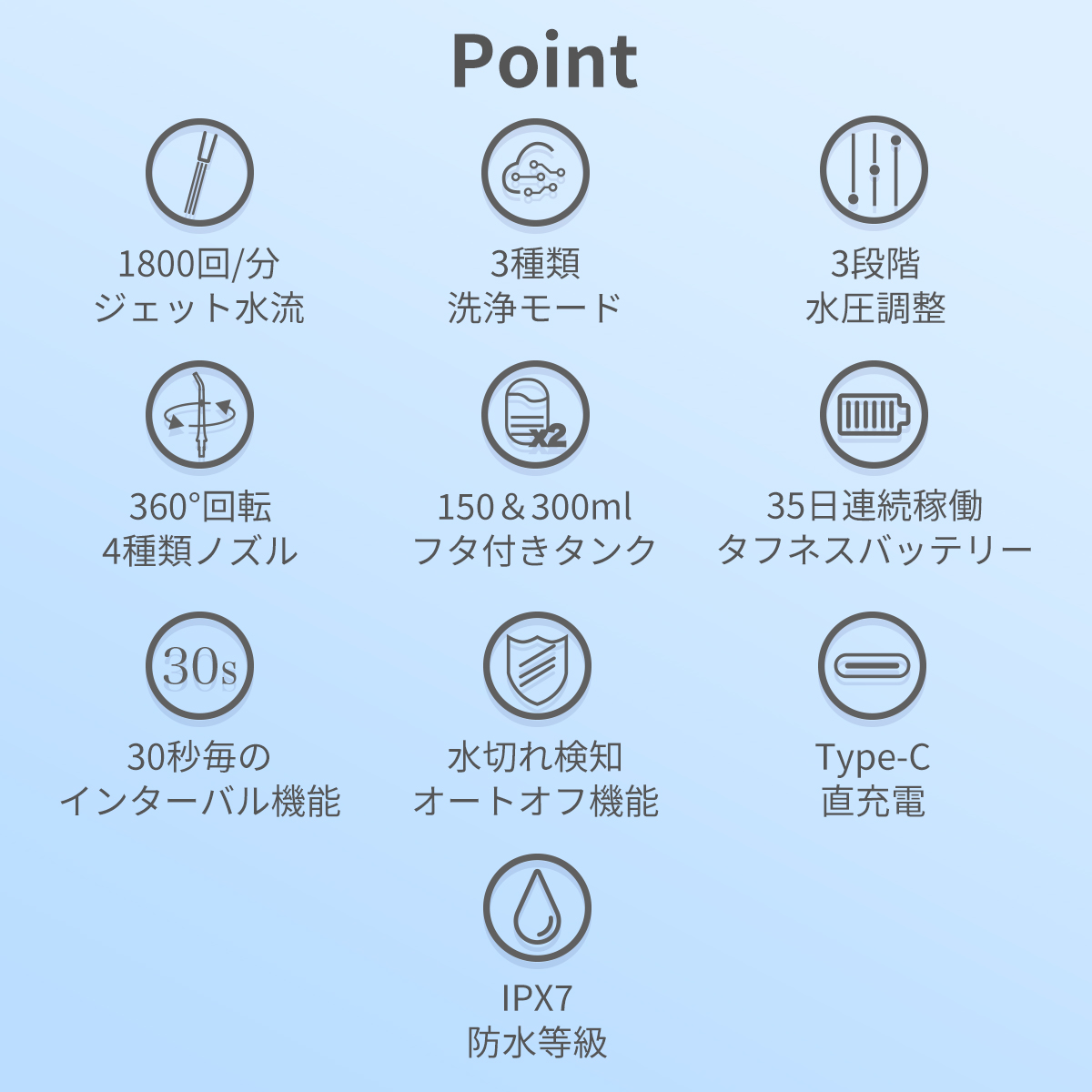 Point

1800回/分
ジェット水流

3種類
洗浄モード

3段階
水圧調整

360°回転
4種類ノズル

x2

150＆300ml
フタ付きタンク

35日連続稼働
タフネスバッテリー

30s

30秒毎の
インターバル機能

水切れ検知
オートオフ機能

Type-C
直充電

IPX7
防水等級