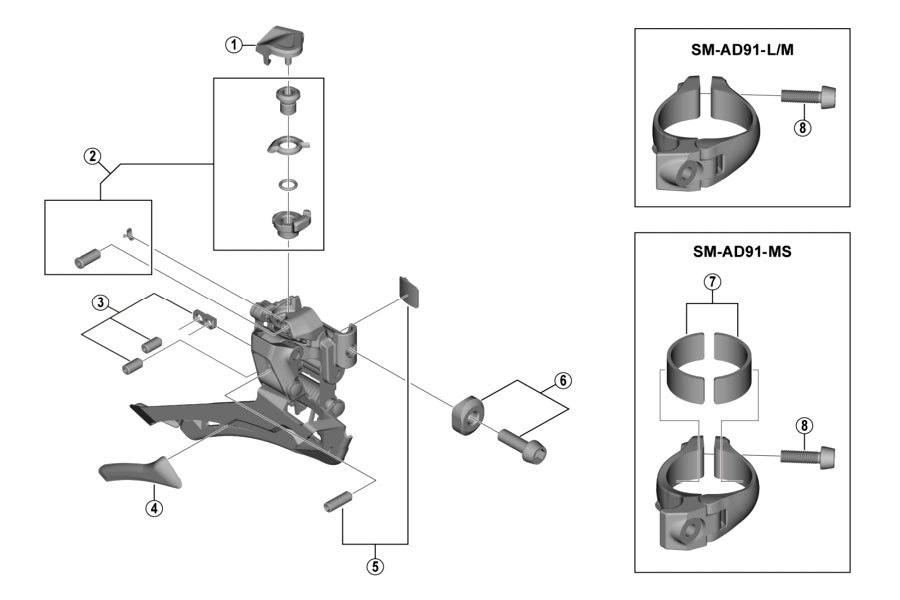 1
2
3
4
5
6
SM-AD91-L/M
8
SM-AD91-MS
7
8