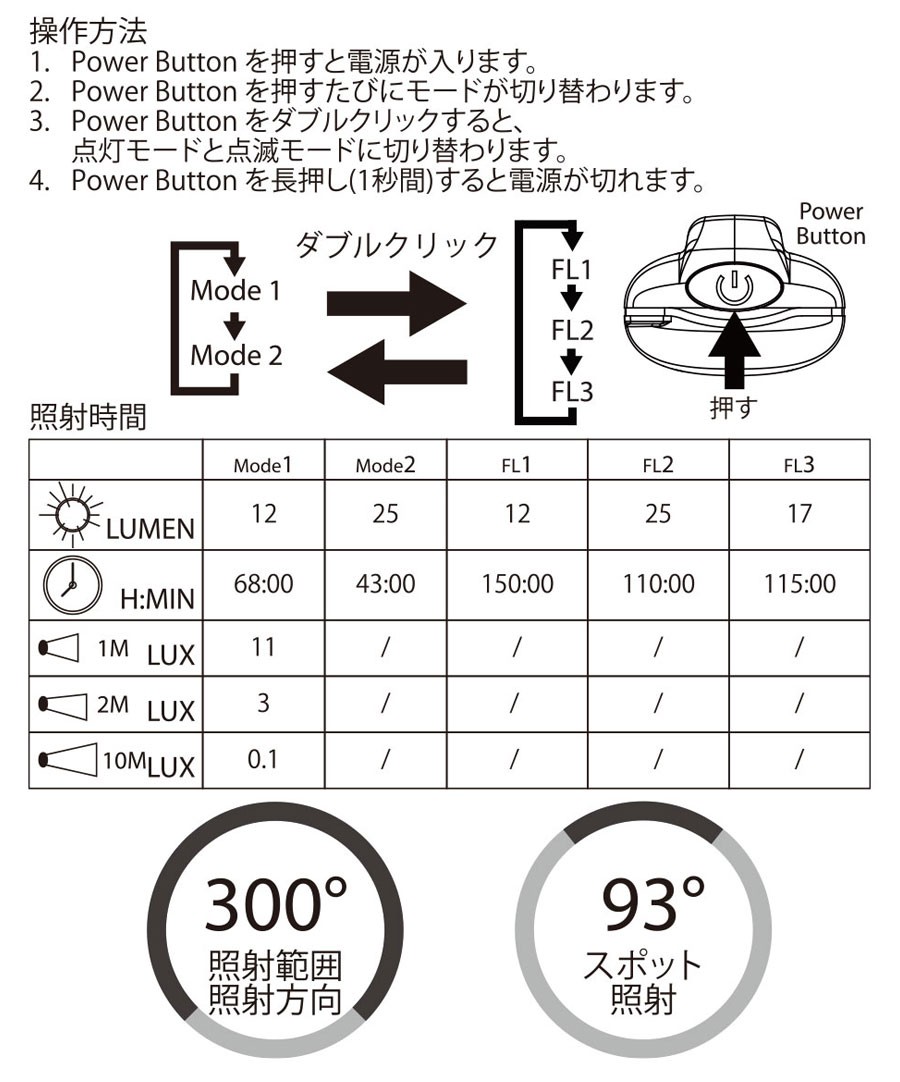 操作方法
1. Power Button を押すと電源が入ります。
2. Power Button を押すたびにモードが切り替わります。
3. Power Button をダブルクリックすると、点灯モードと点滅モードに切り替わります。
4. Power Button を長押し(1秒間)すると電源が切れます。

Mode 1
Mode 2
ダブルクリック
FL1
FL2
FL3
Power Button
押す

照射時間

| | Mode1 | Mode2 | FL1 | FL2 | FL3 |
|---|---|---|---|---|---|
| LUMEN | 12 | 25 | 12 | 25 | 17 |
| H:MIN | 68:00 | 43:00 | 150:00 | 110:00 | 115:00 |
| 1M LUX | 11 | / | / | / | / |
| 2M LUX | 3 | / | / | / | / |
| 10M LUX | 0.1 | / | / | / | / |

300°
照射範囲
照射方向

93°
スポット
照射