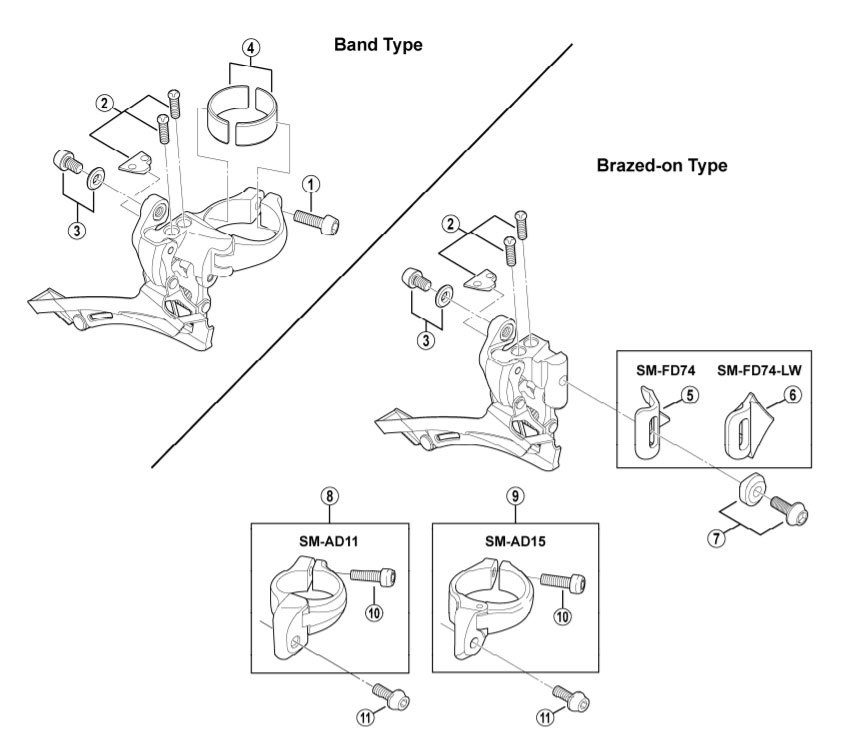 Band Type

4

2

3

1

Brazed-on Type

2

3

SM-FD74

SM-FD74-LW

5

6

7

8

SM-AD11

10

11

9

SM-AD15

10

11