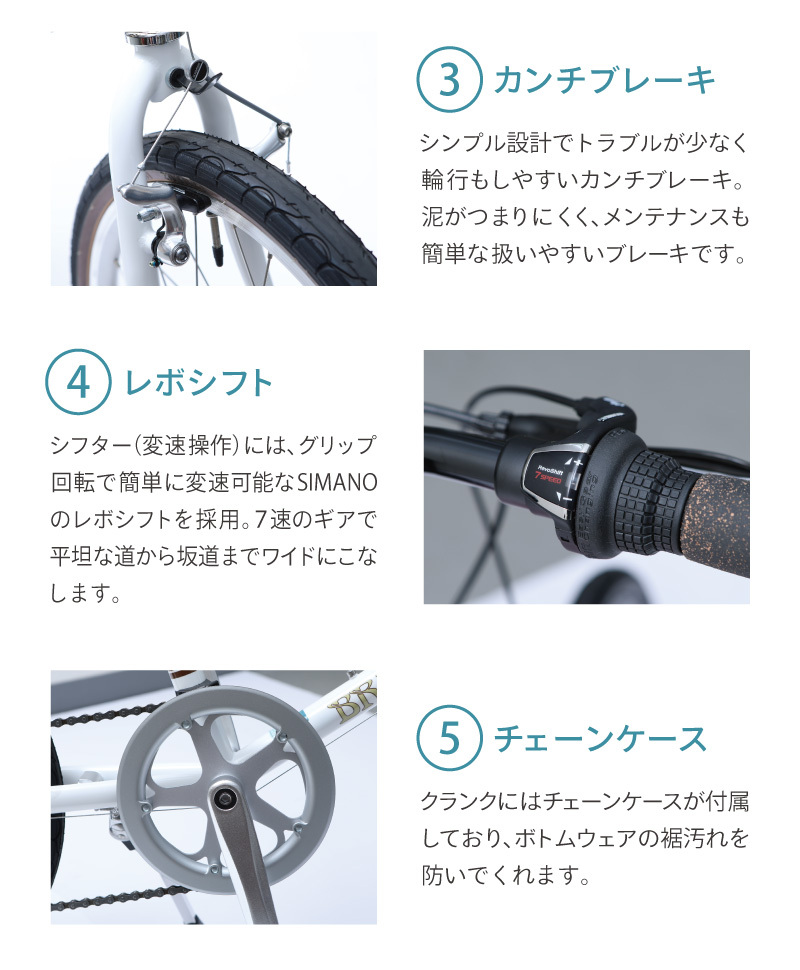 3 カンチブレーキ

シンプル設計でトラブルが少なく輪行もしやすいカンチブレーキ。泥がつまりにくく、メンテナンスも簡単な扱いやすいブレーキです。

4 レボシフト

シフター(変速操作)には、グリップ回転で簡単に変速可能なSIMANOのレボシフトを採用。7速のギアで平坦な道から坂道までワイドにこなします。

RevoShift
7 SPEED

BR

5 チェーンケース

クランクにはチェーンケースが付属しており、ボトムウェアの裾汚れを防いでくれます。