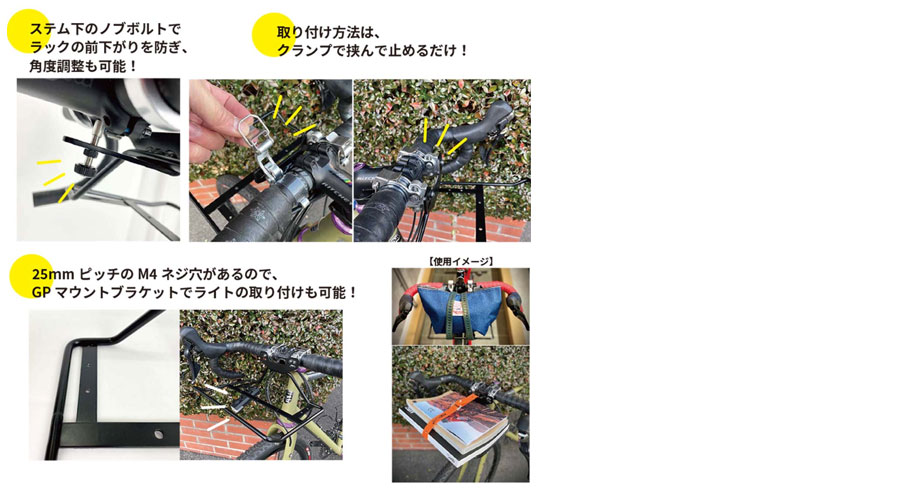 ステム下のノブボルトで
ラックの前下がりを防ぎ、
角度調整も可能！

取り付け方法は、
クランプで挟んで止めるだけ！

25mm ピッチの M4 ネジ穴があるので、
GP マウントブラケットでライトの取り付けも可能！

【使用イメージ】